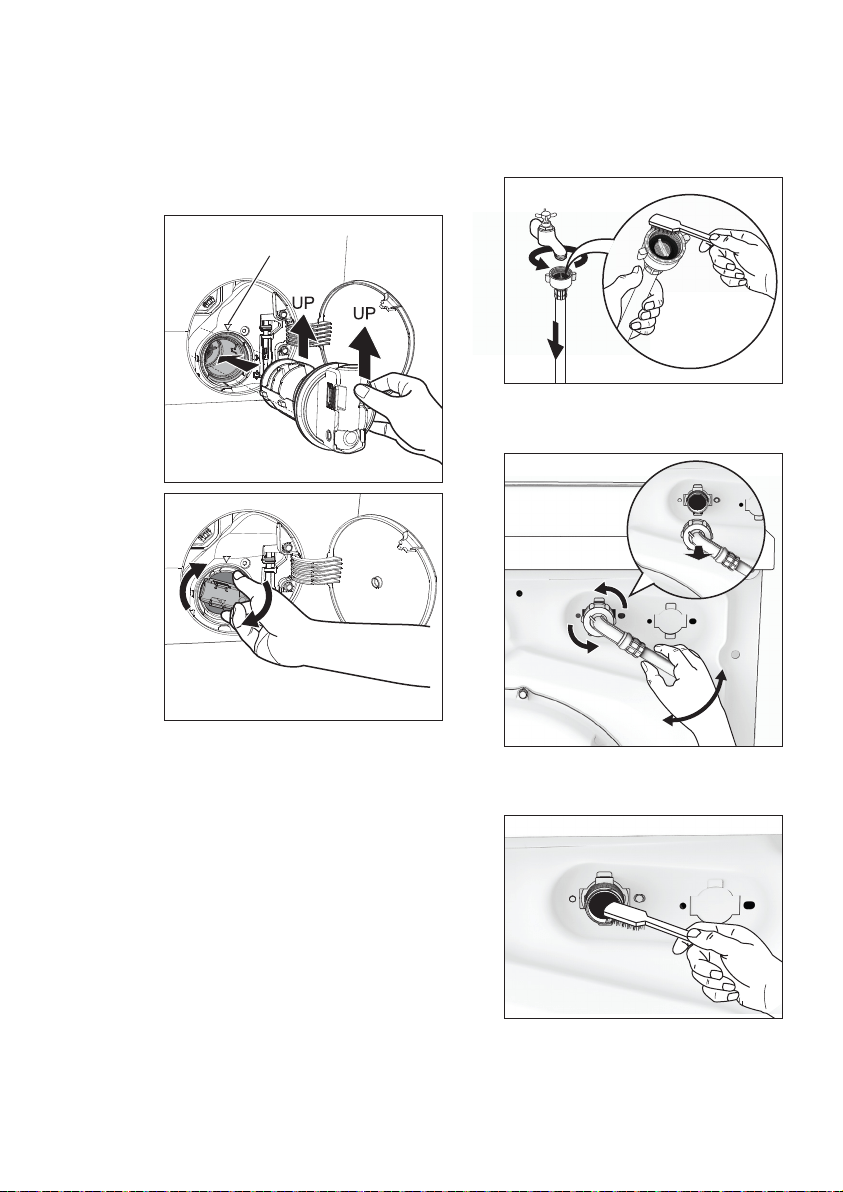 UP
UP