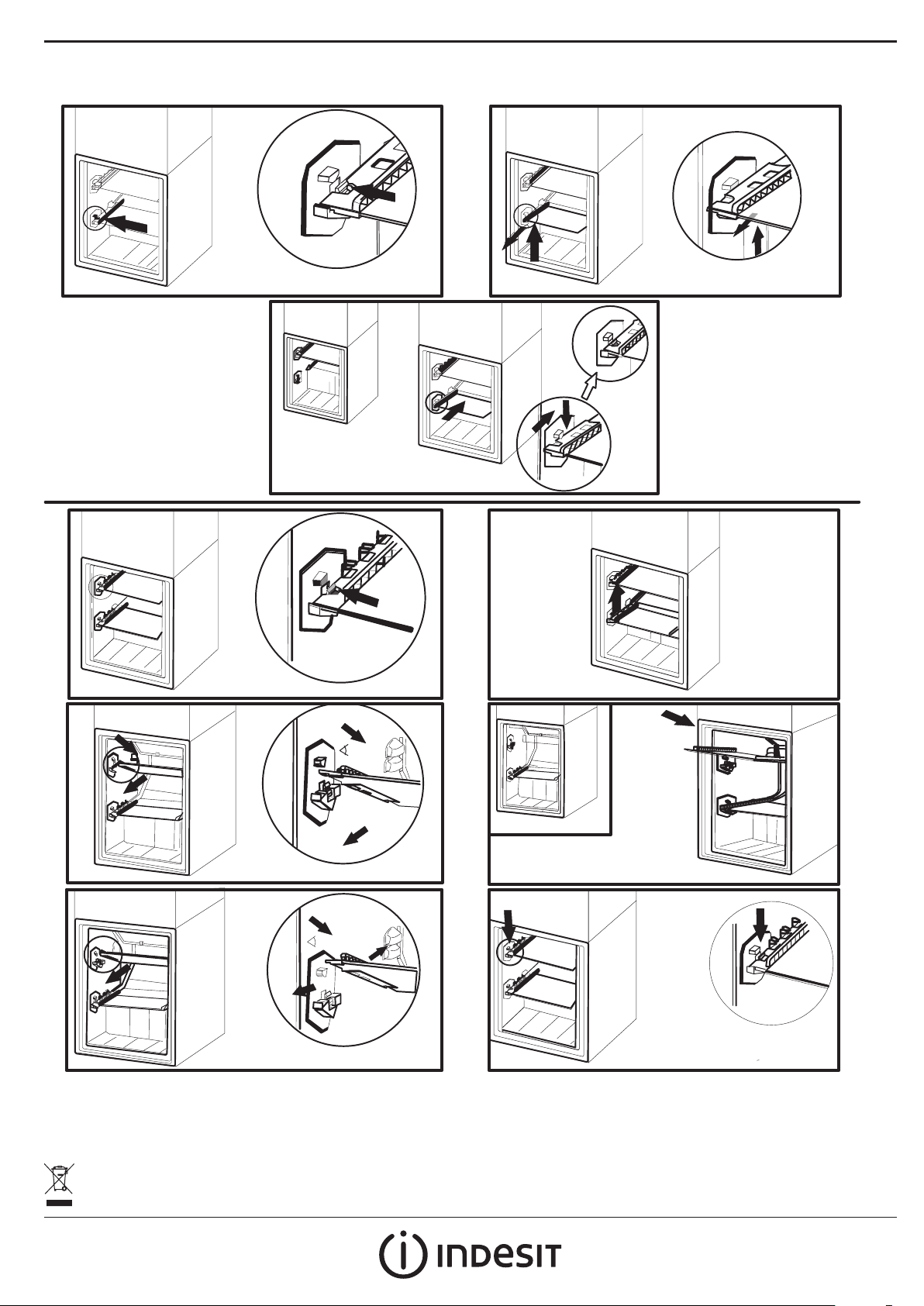 INDESIT