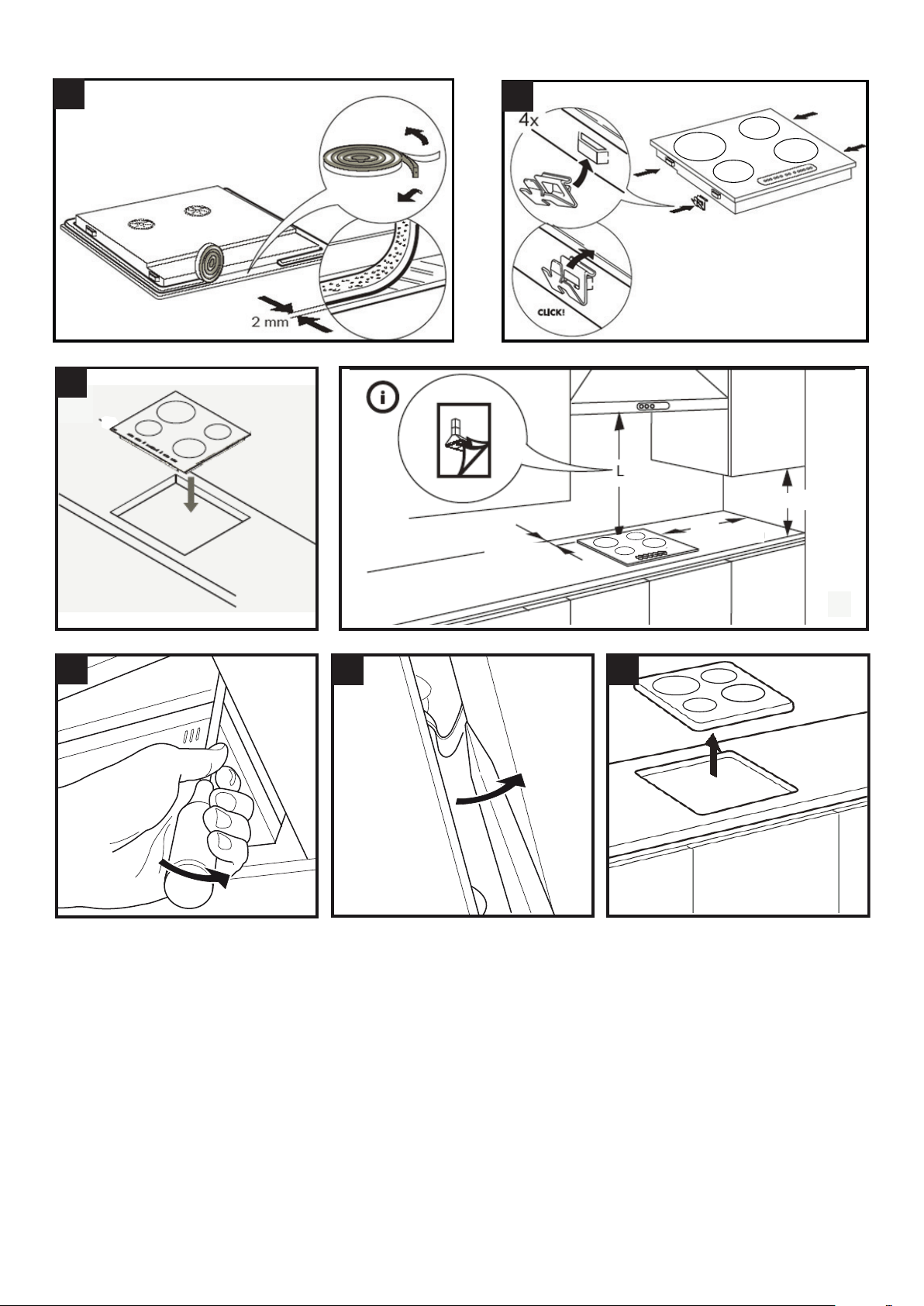 2 mm

4x

CLICK!

L