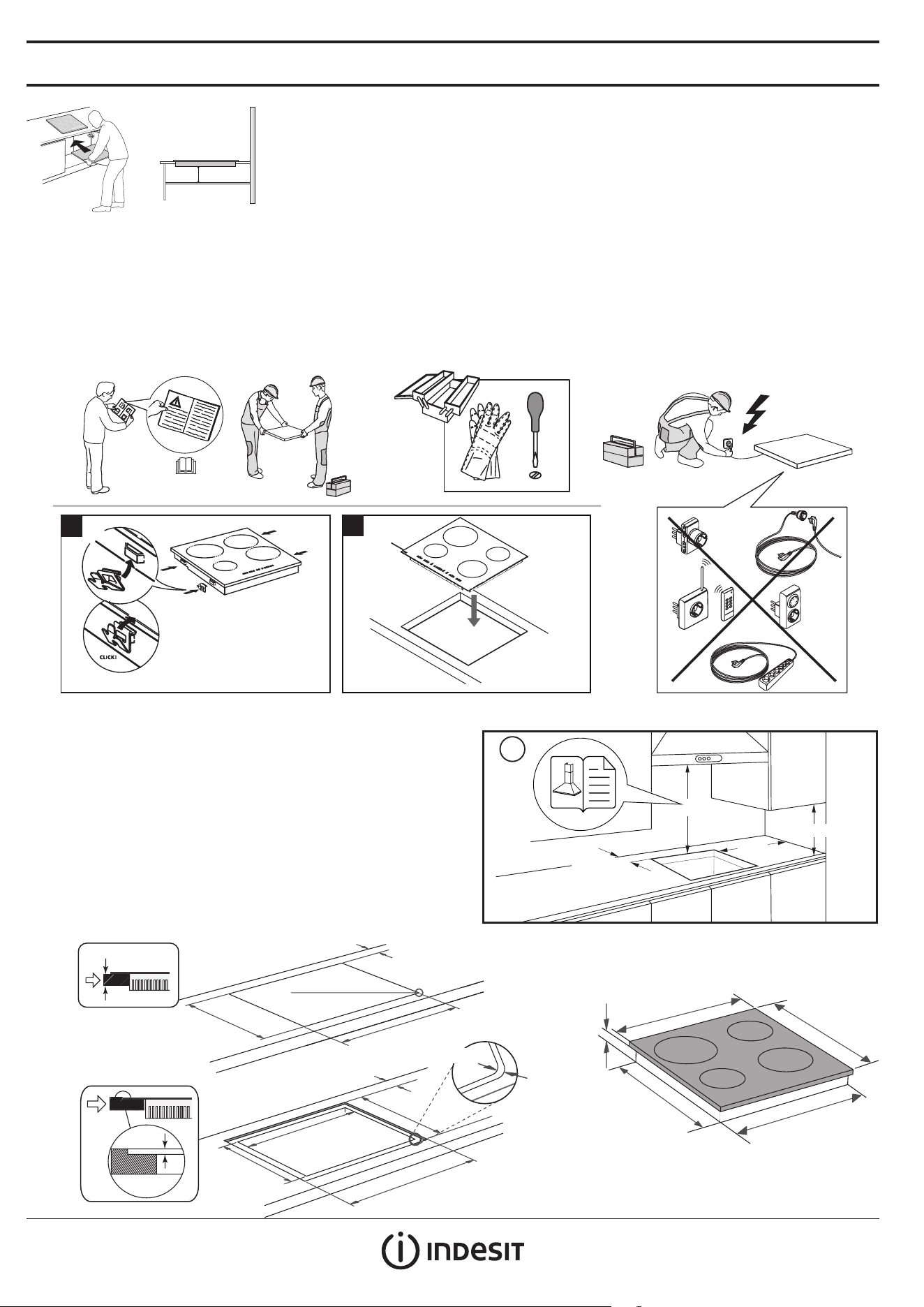 CLICK!

INDESIT