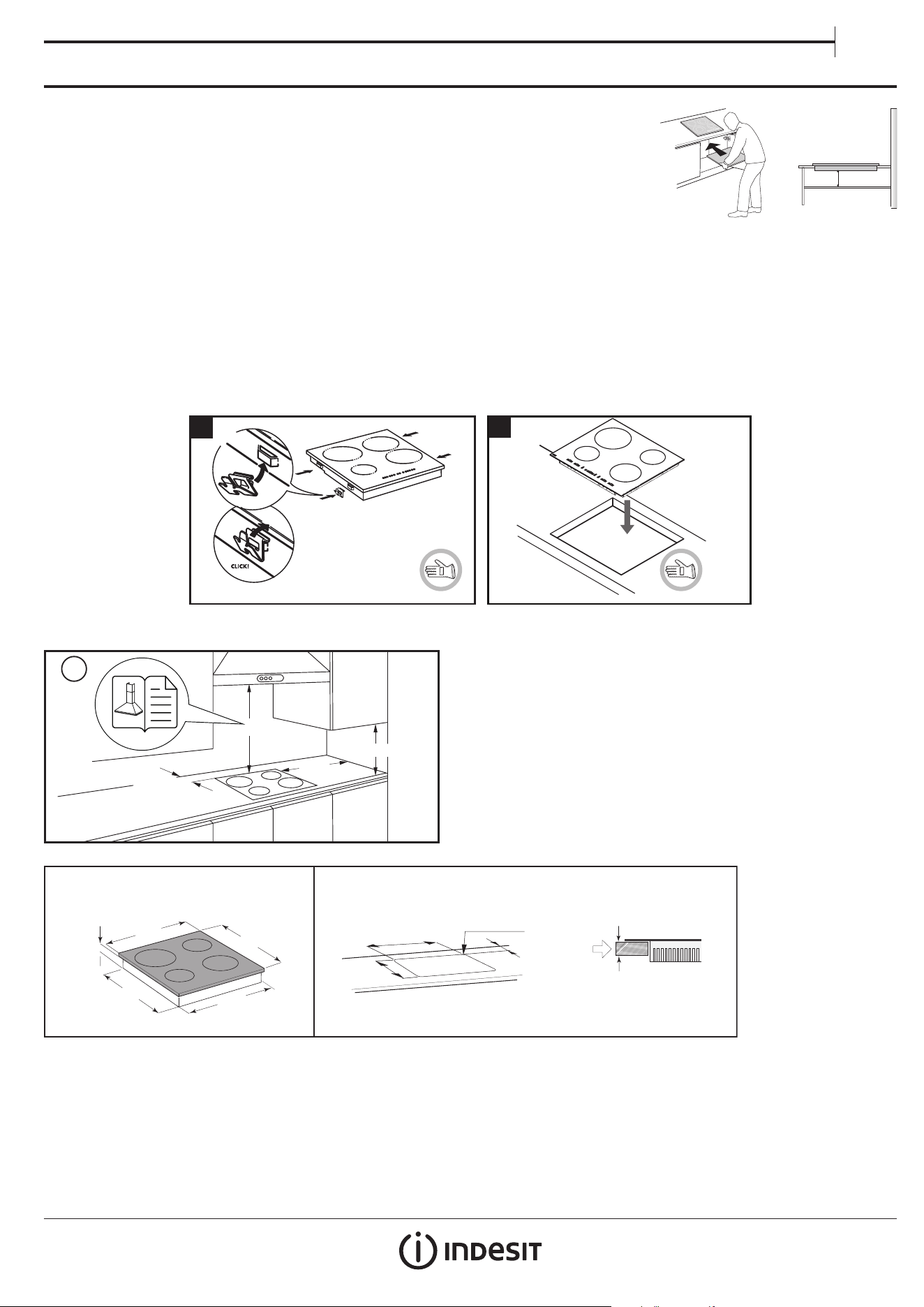 CLICK!

INDESIT