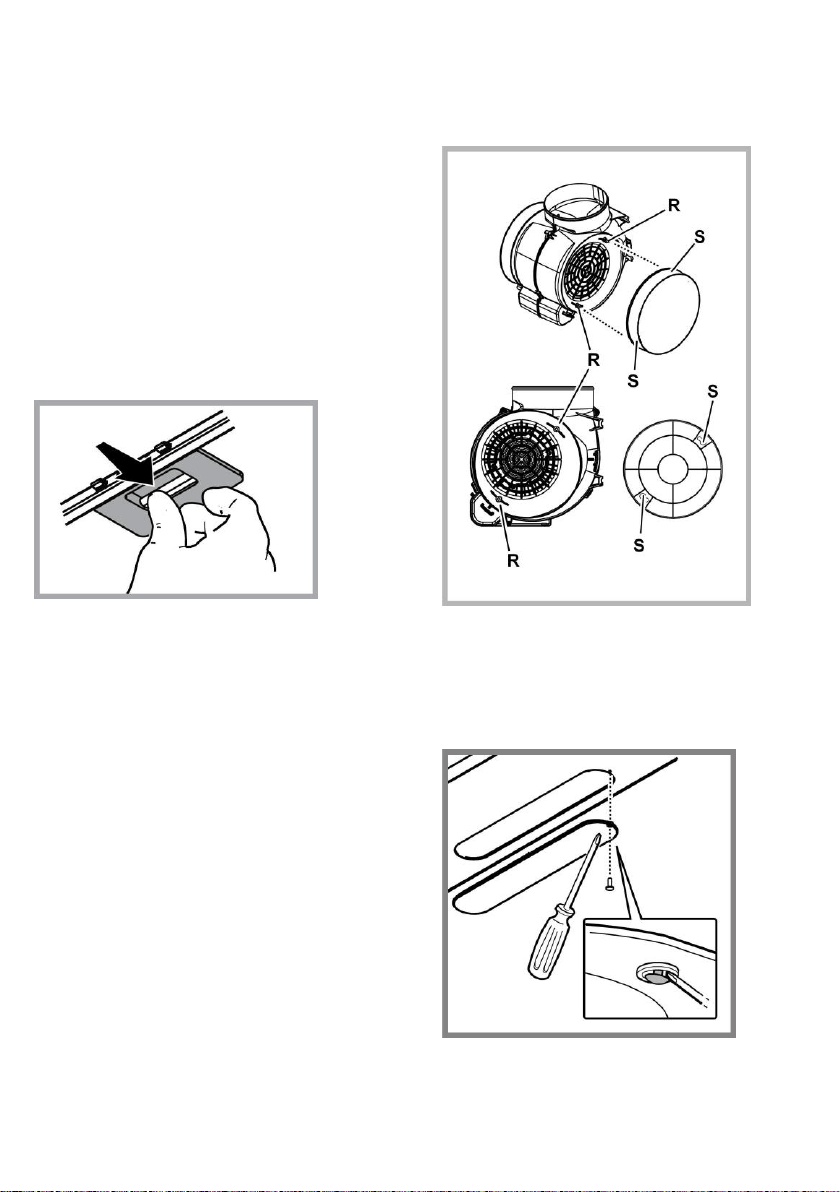 R
S
S
R
S
S
R