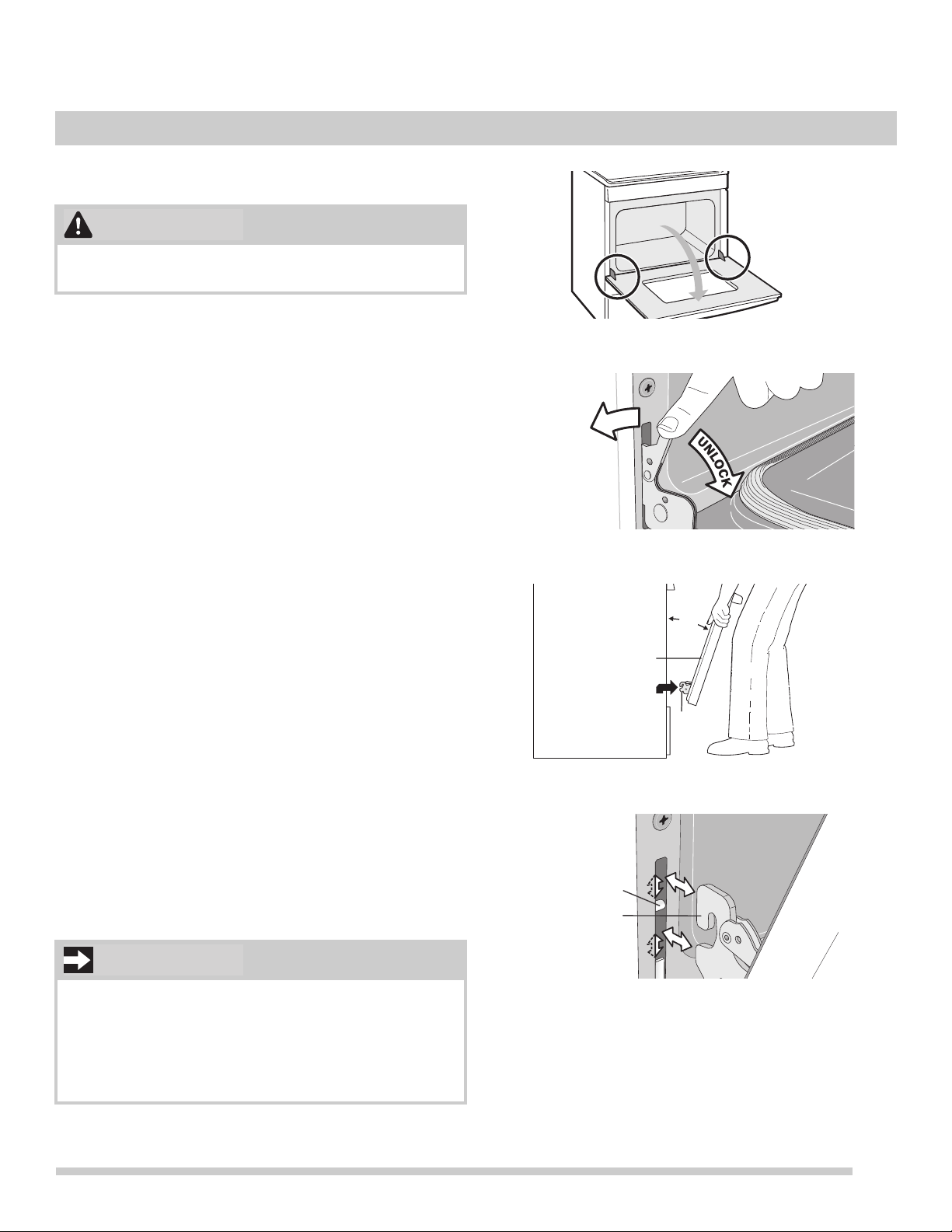 UNLOCK