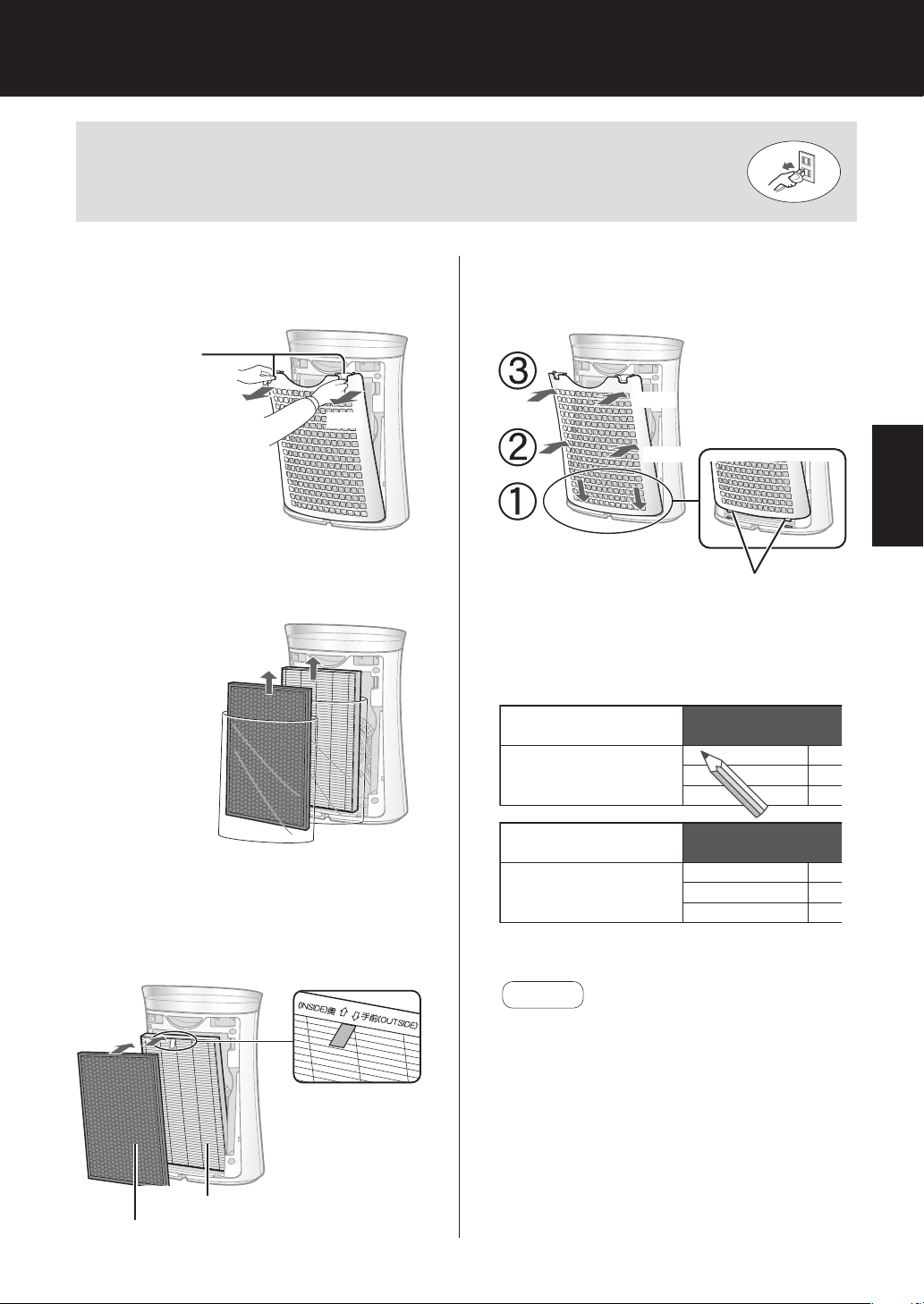 ③

②

①

(INSIDE)奥 ⇧ ⇩手前(OUTSIDE)