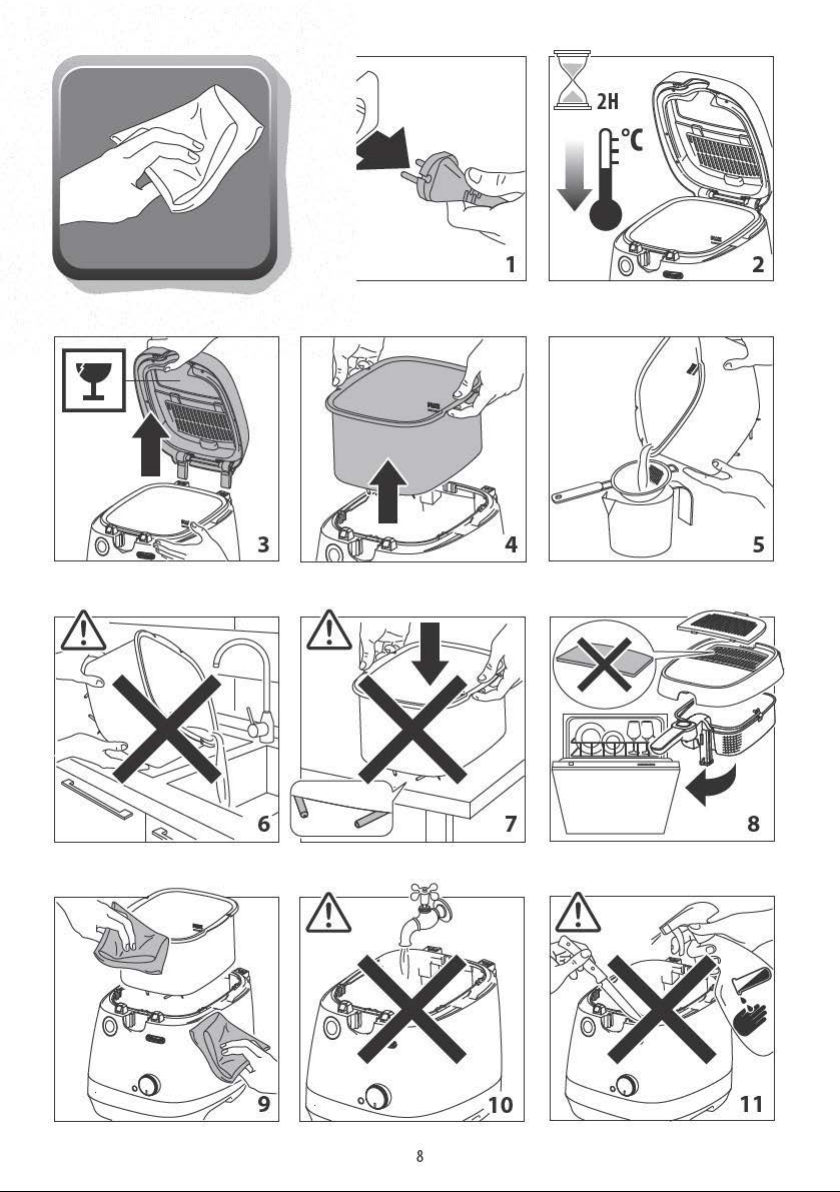 1

2H

°C

2

3

4

5

6

7

8

9

10

11

8