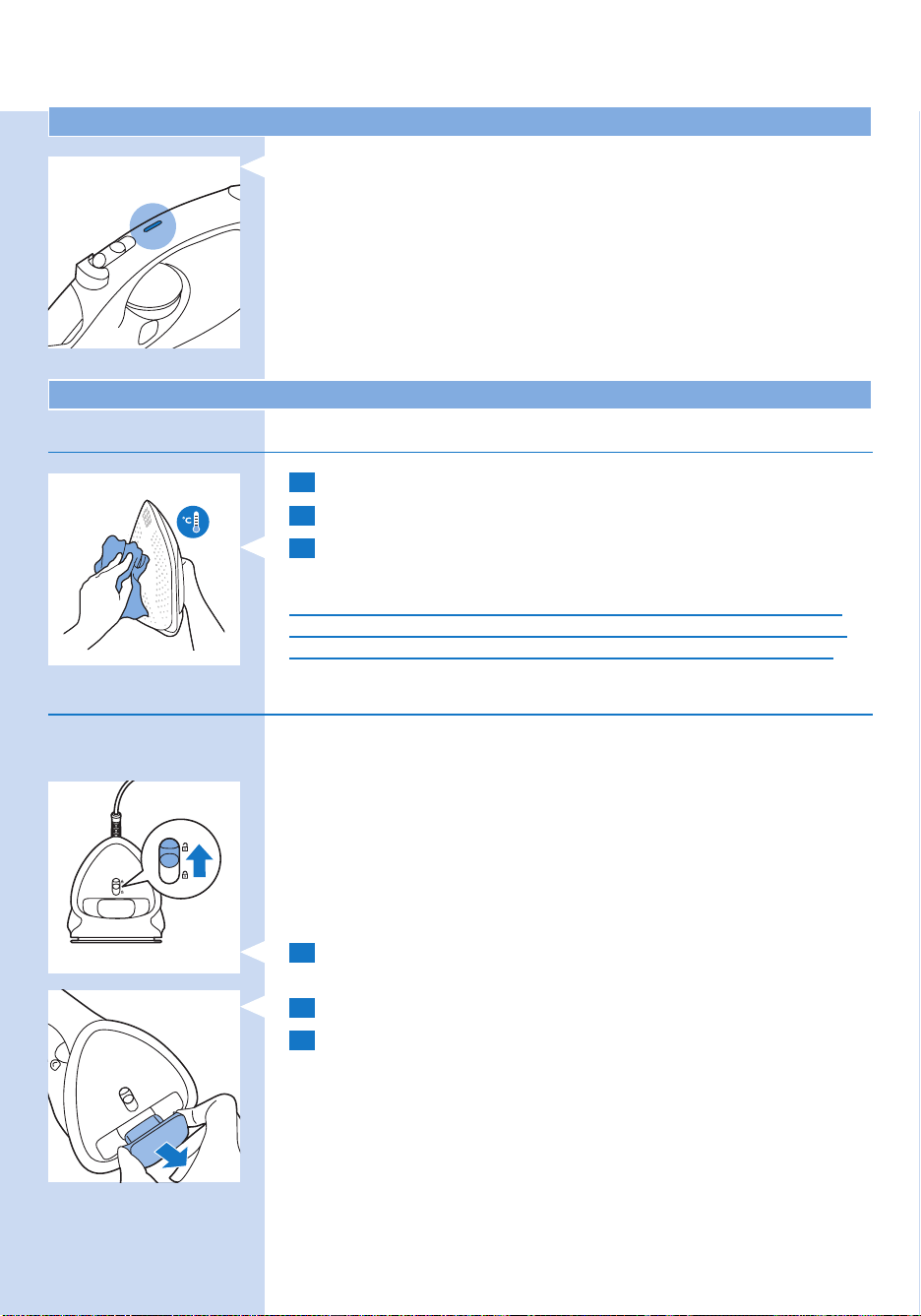 °C