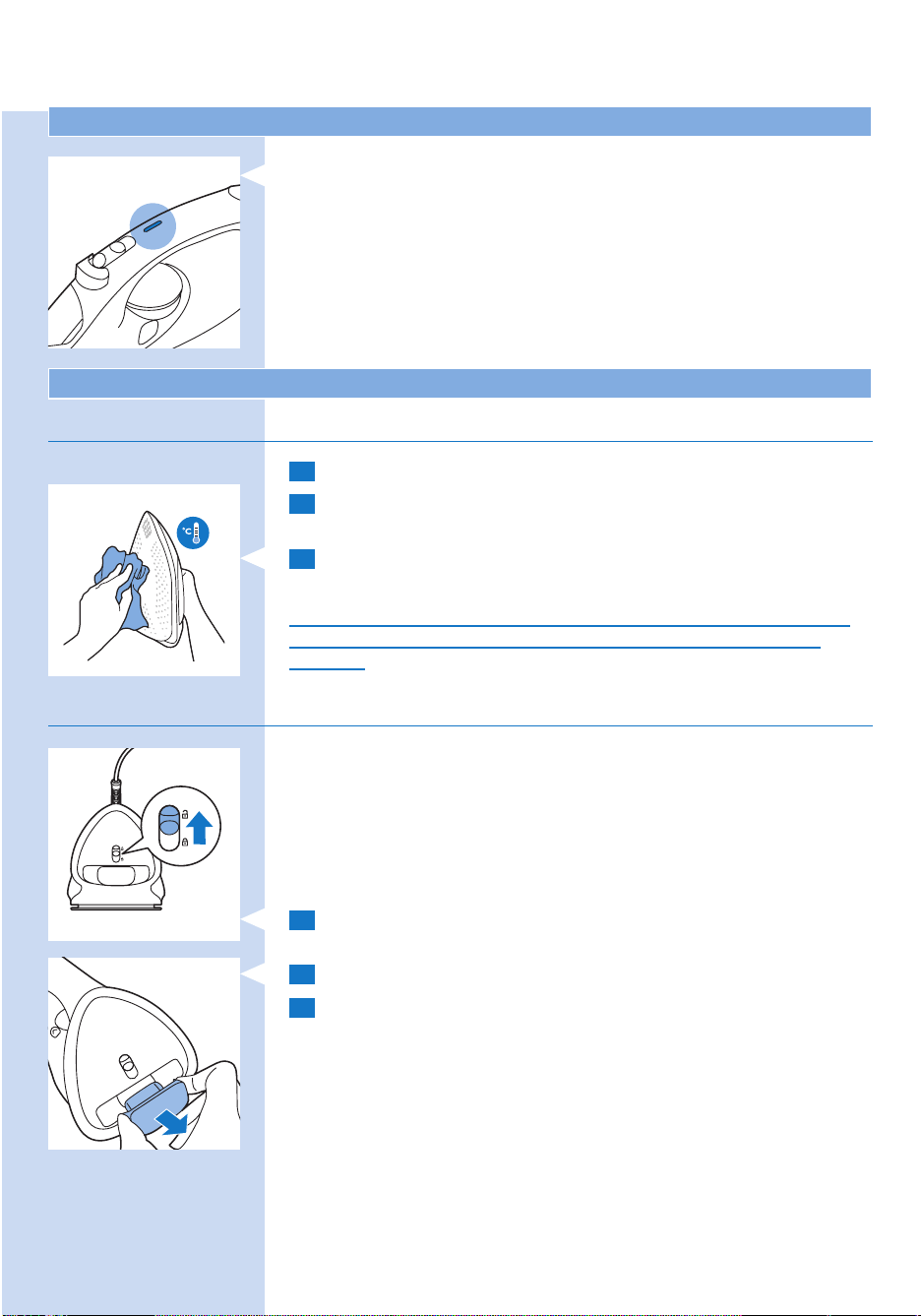 °C