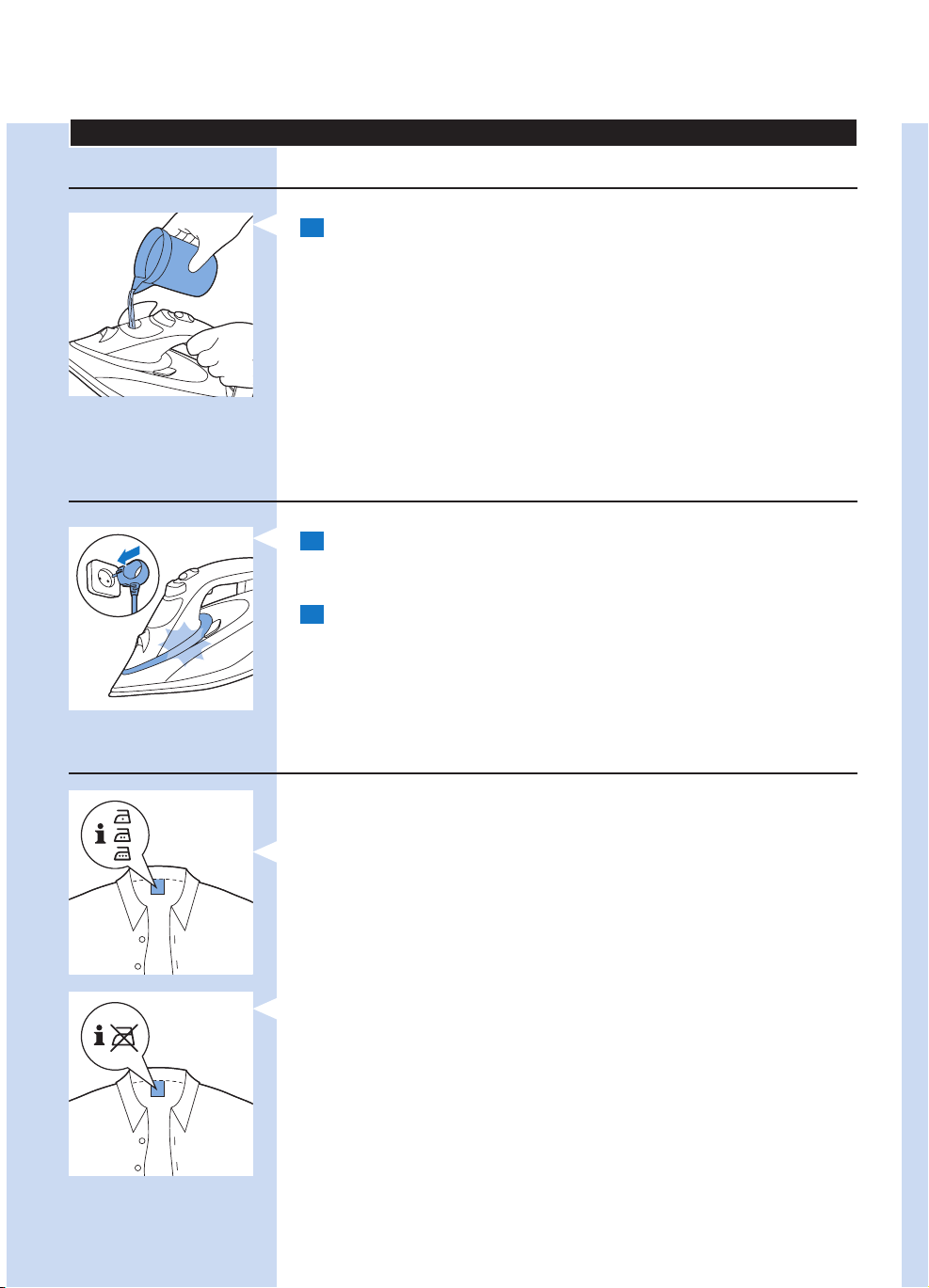 i
i