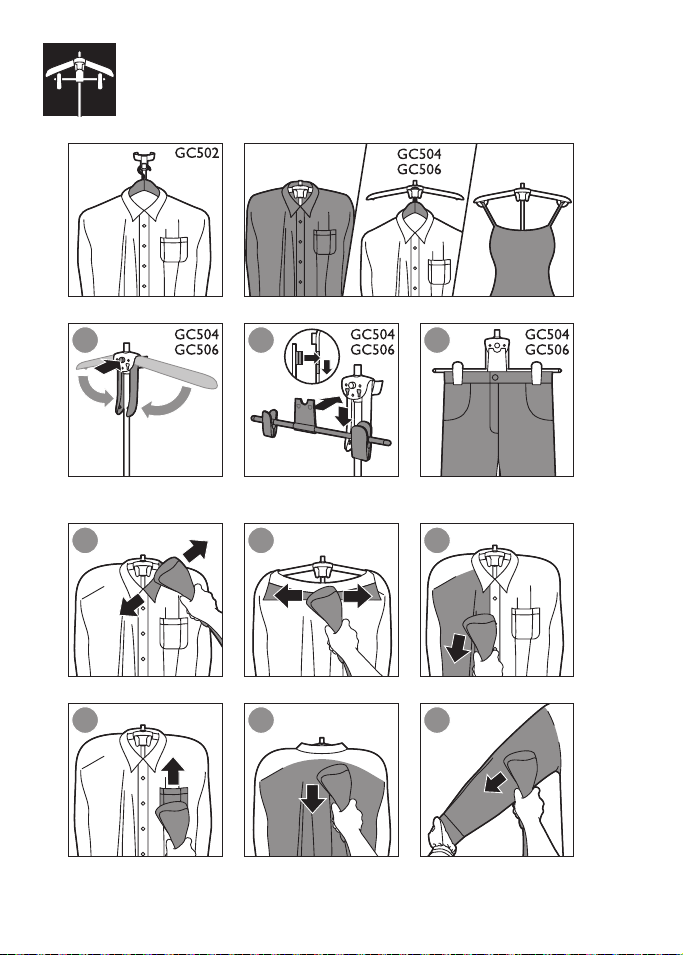 GC502

GC504
GC506

GC504
GC506

GC504
GC506

GC504
GC506