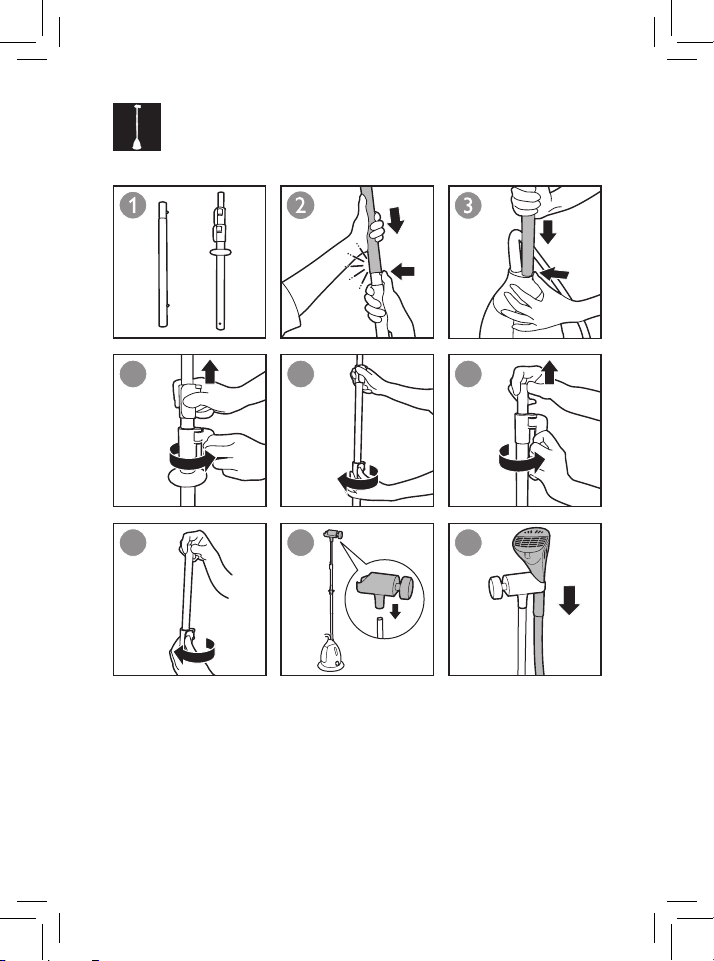 1

2

3