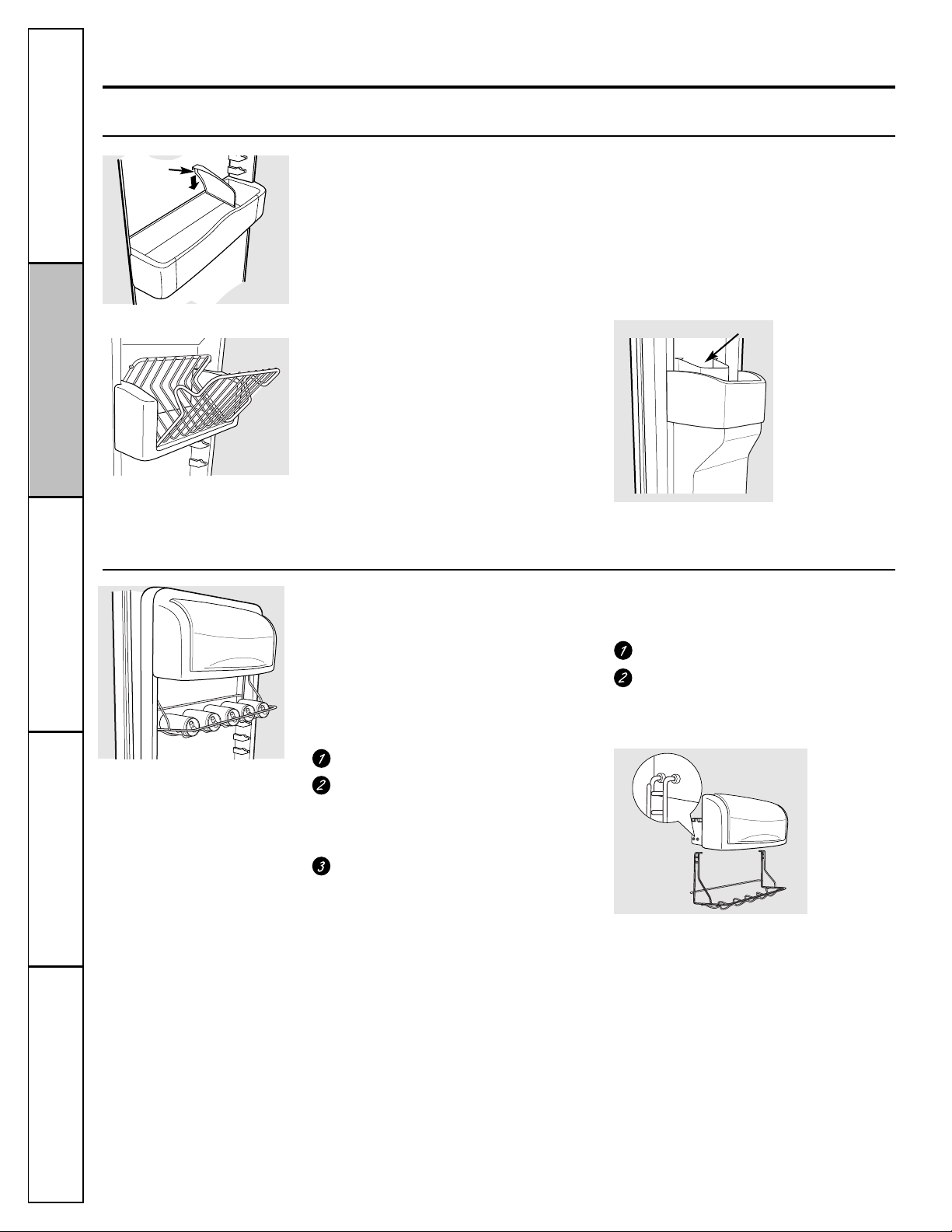 1
2
1
2
3