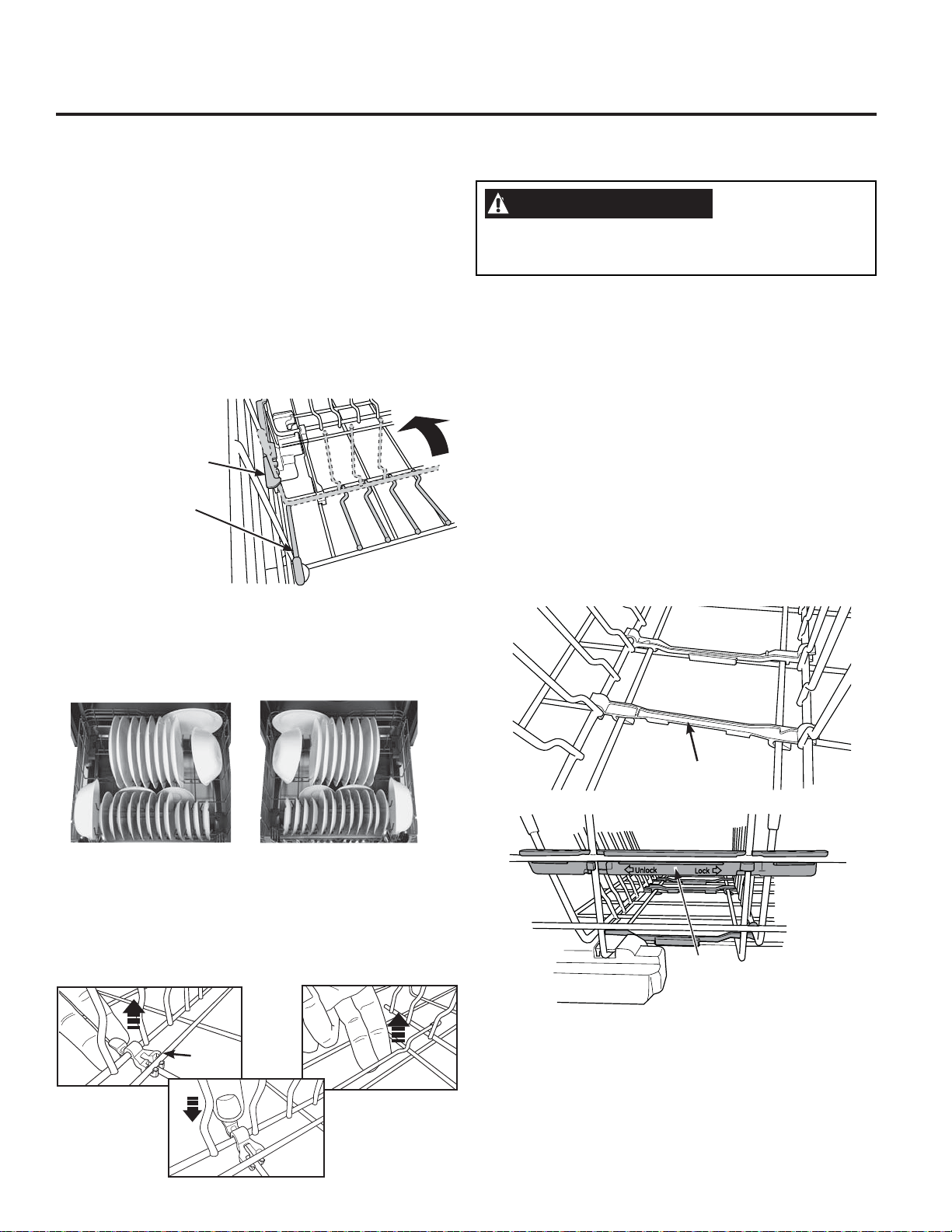 Unlock

Lock