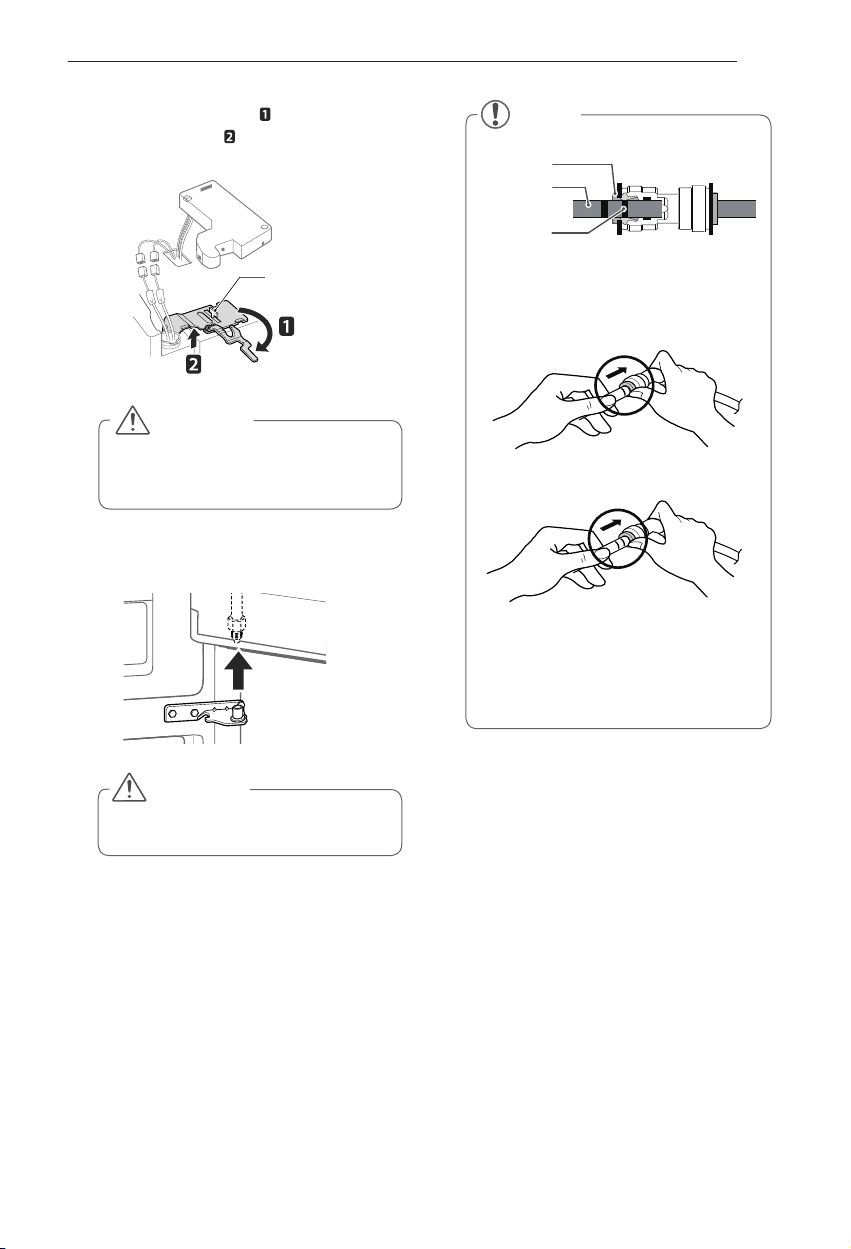 1
2
1
2