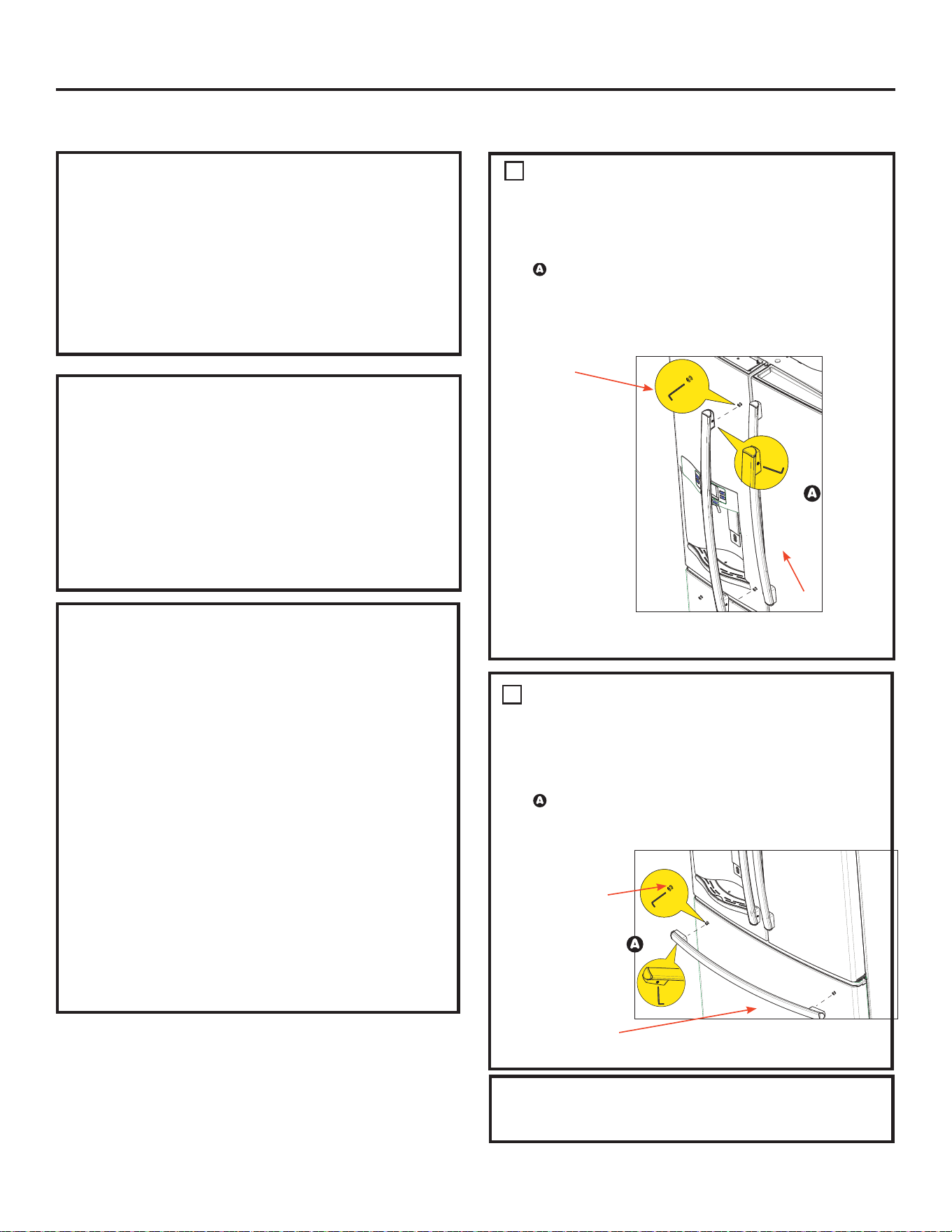 A

A

A

A