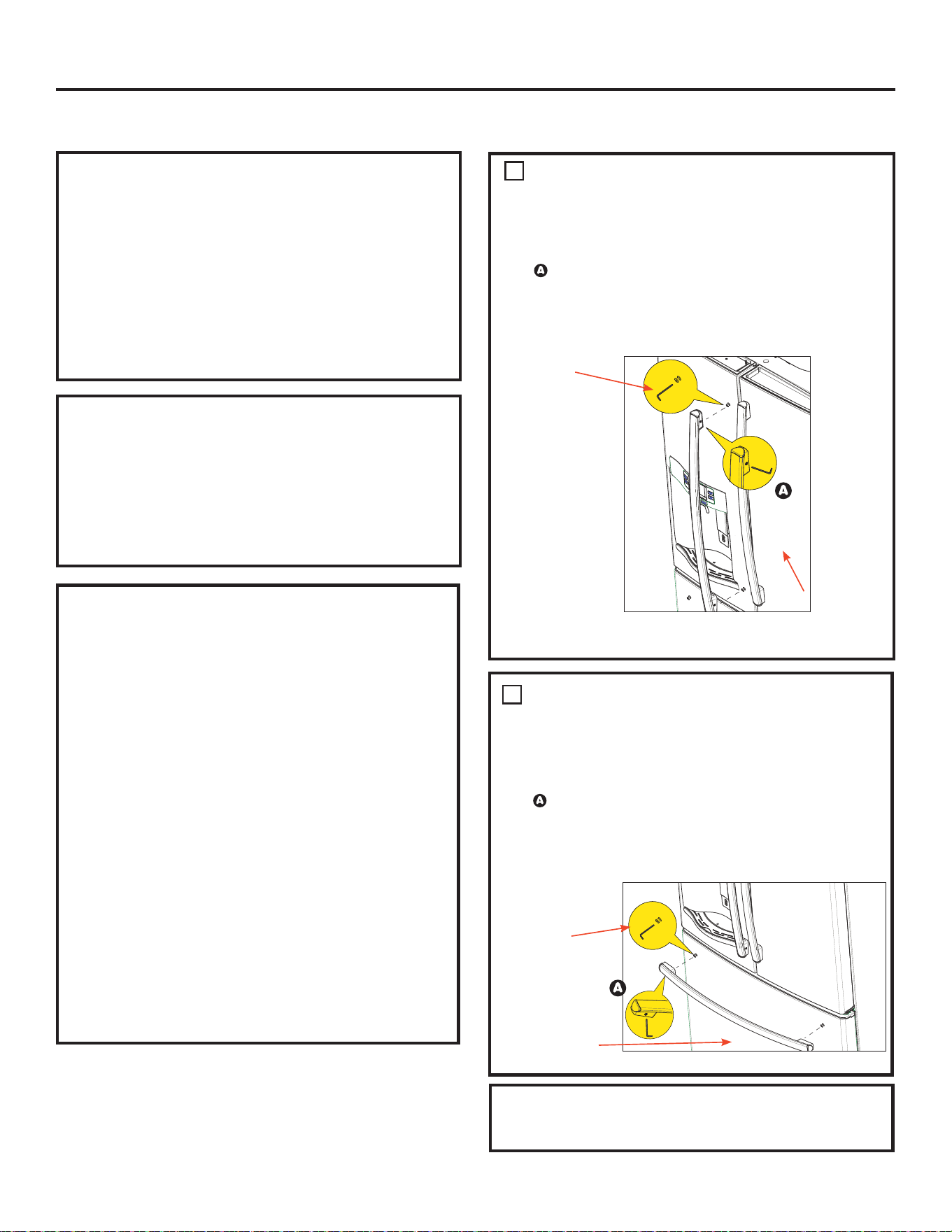 A

A

A

A