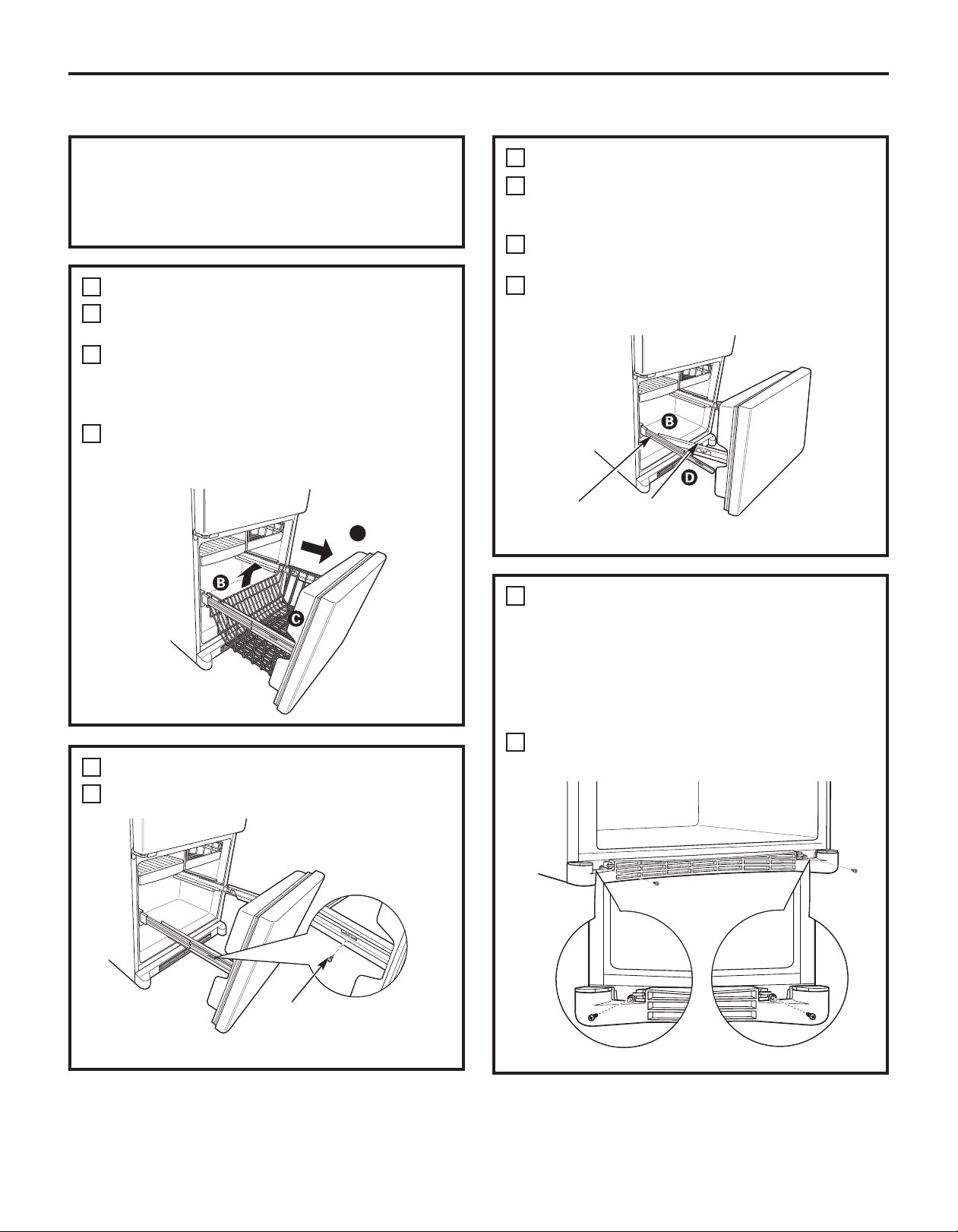 B

C

B

D