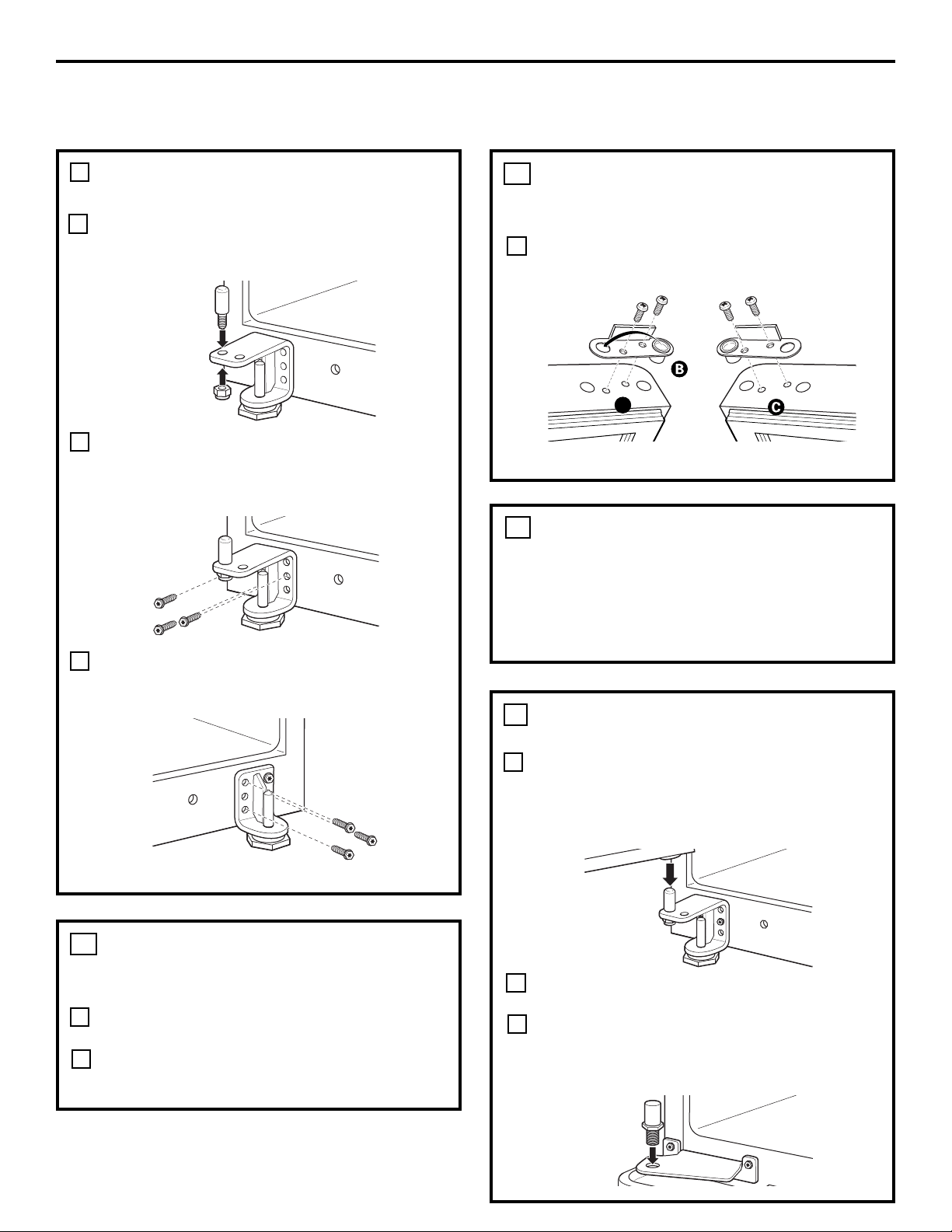 B

C