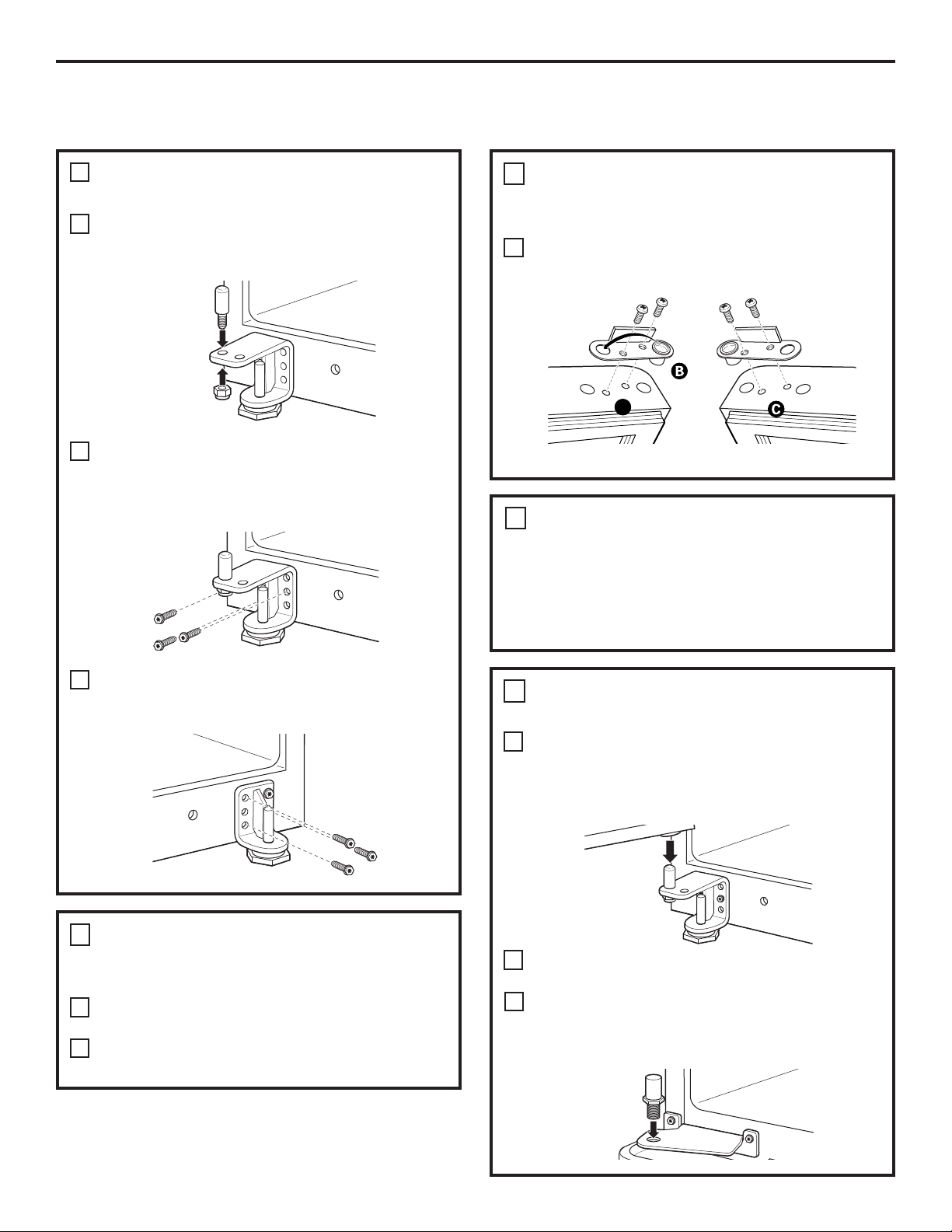 B

C