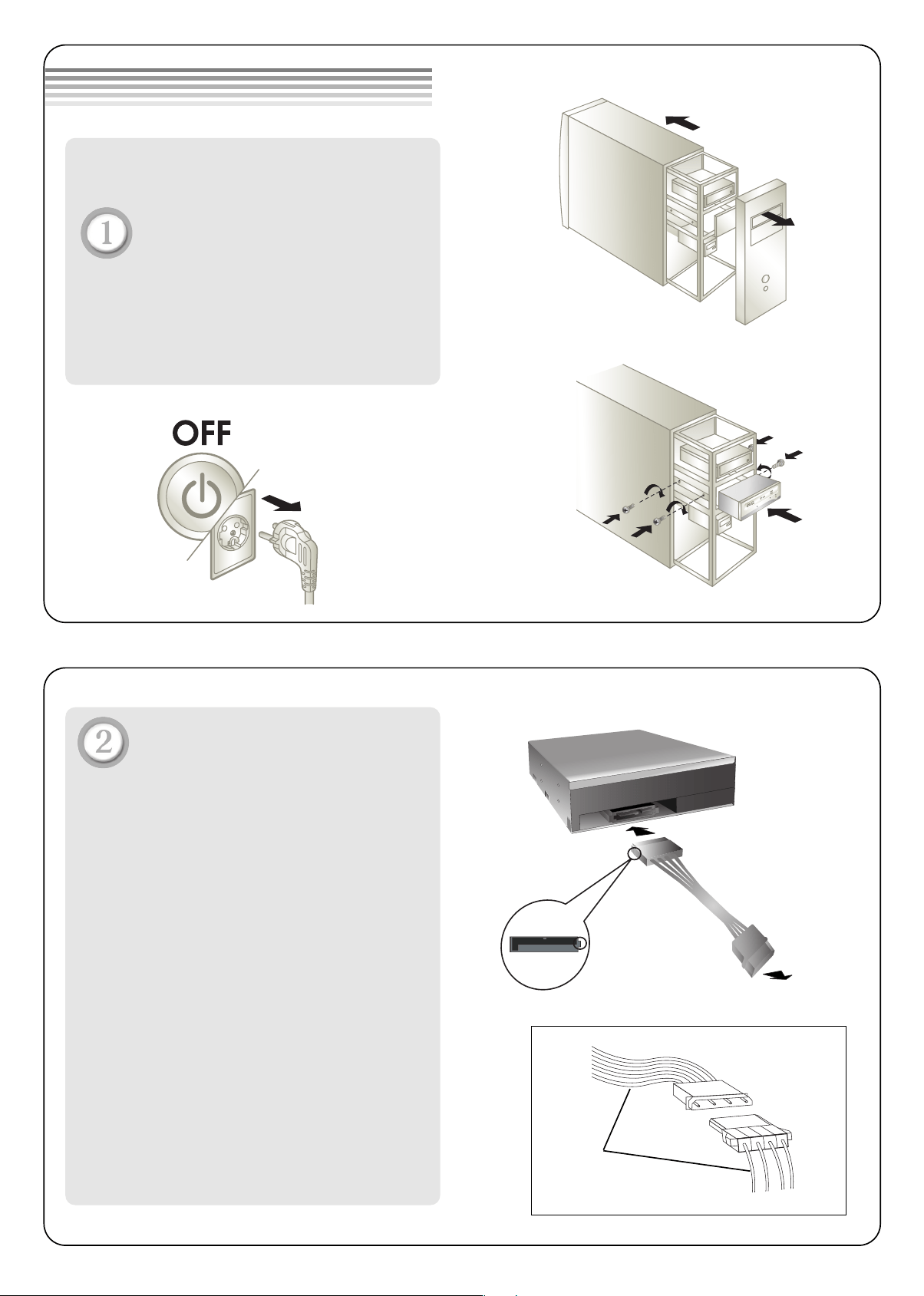 1

OFF

2