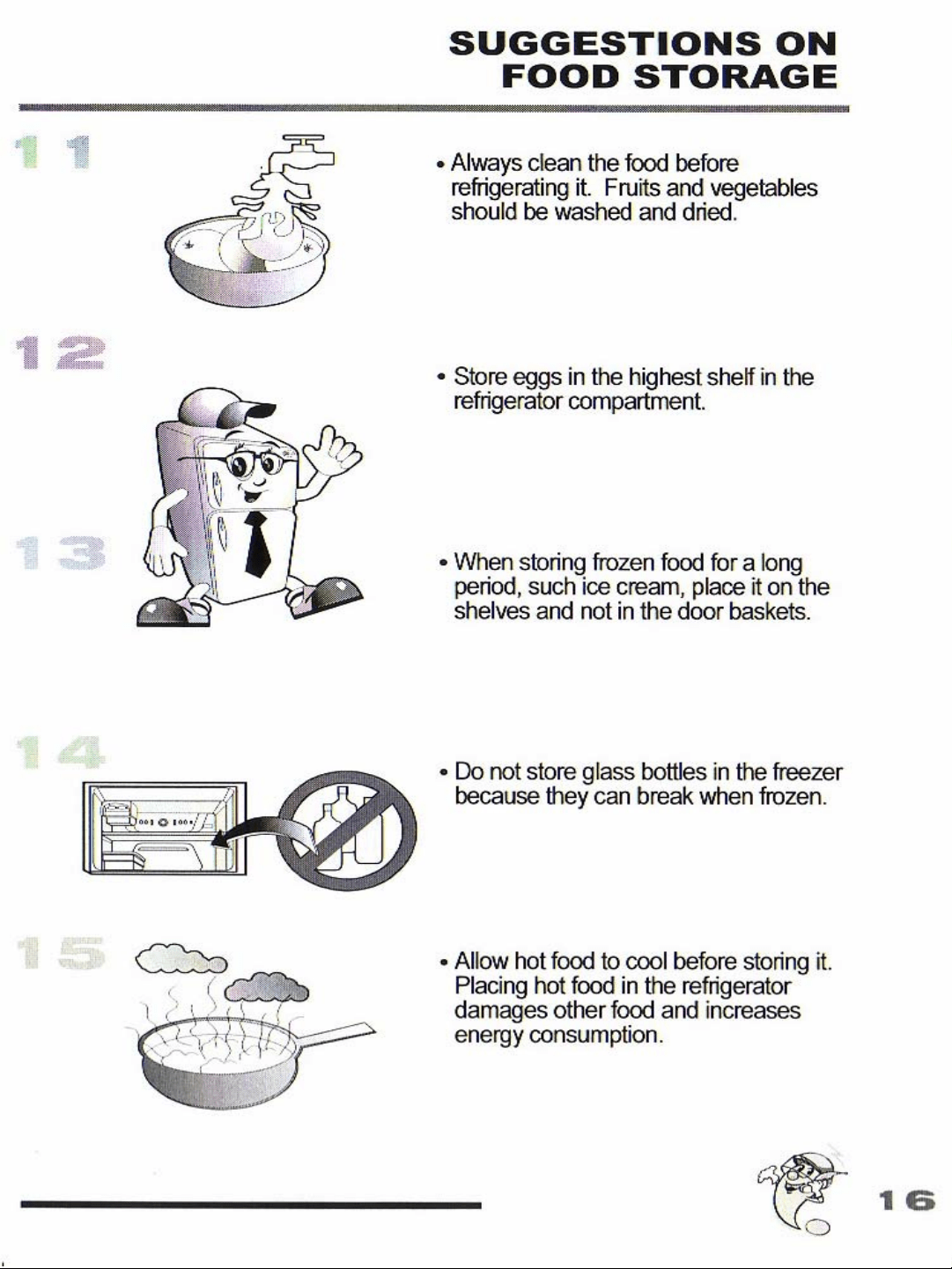 SUGGESTIONS ON FOOD STORAGE

11

• Always clean the food before refrigerating it. Fruits and vegetables should be washed and dried.

12

• Store eggs in the highest shelf in the refrigerator compartment.

13

• When storing frozen food for a long period, such ice cream, place it on the shelves and not in the door baskets.

14

• Do not store glass bottles in the freezer because they can break when frozen.

15

• Allow hot food to cool before storing it. Placing hot food in the refrigerator damages other food and increases energy consumption.

16