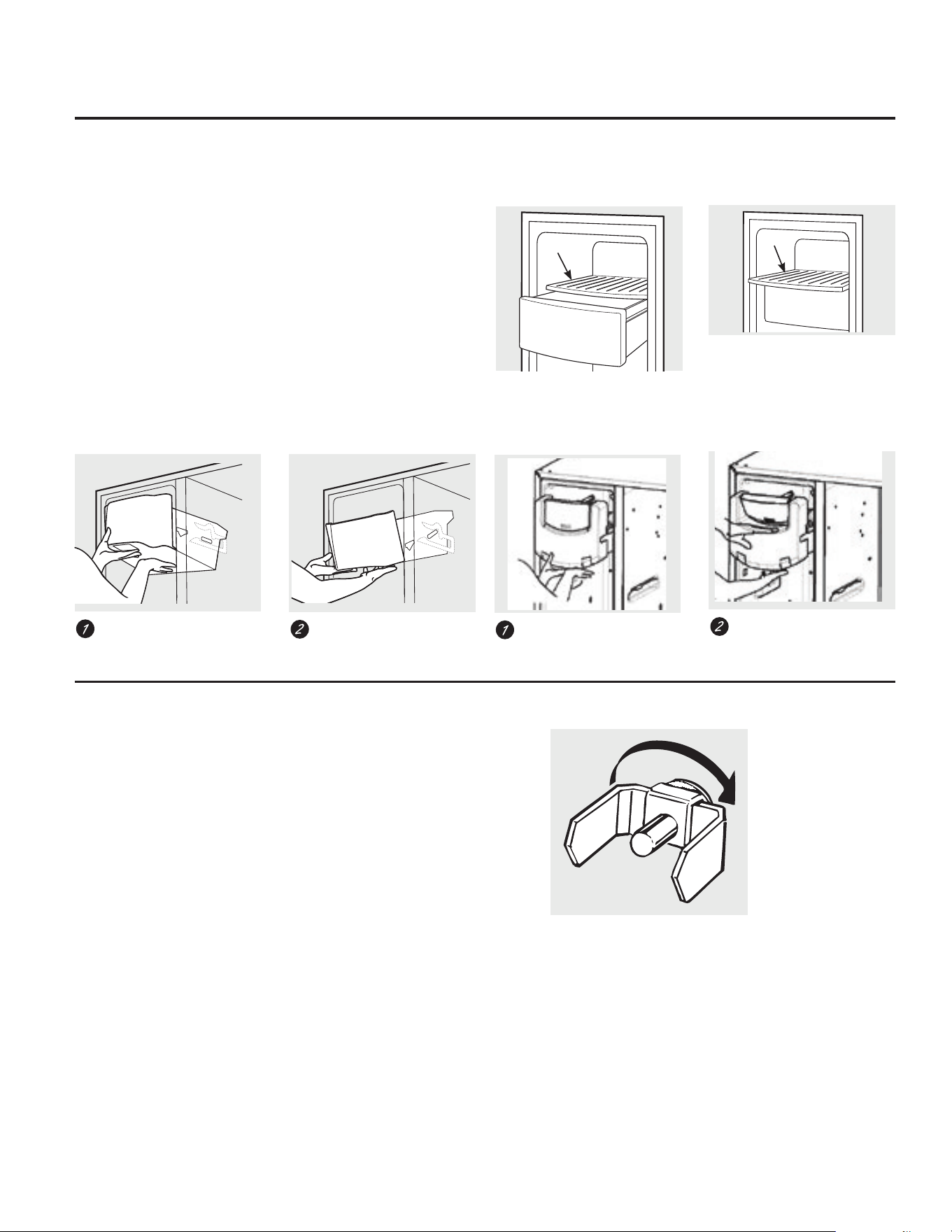 1

2

1

2