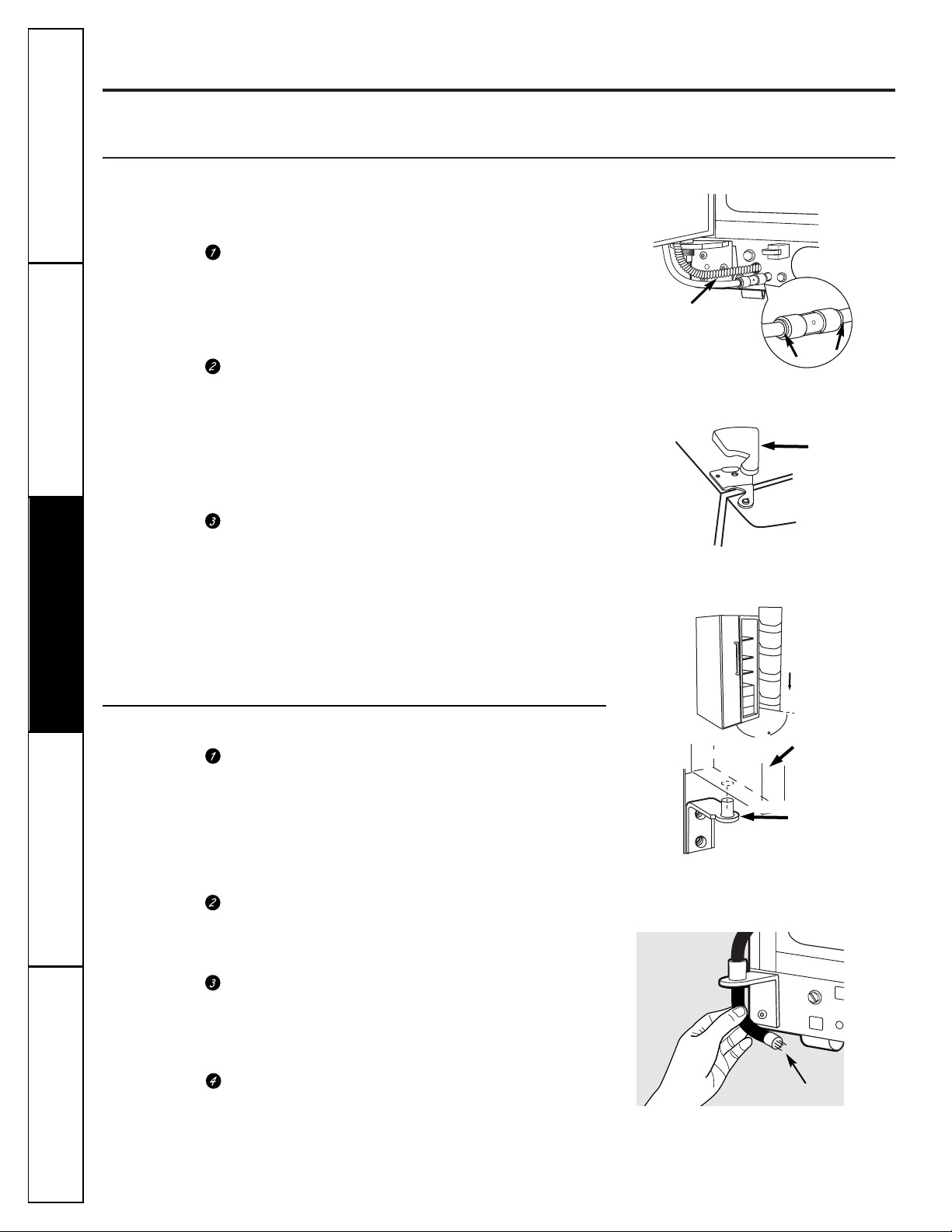 1

2

3

1

2

3

4