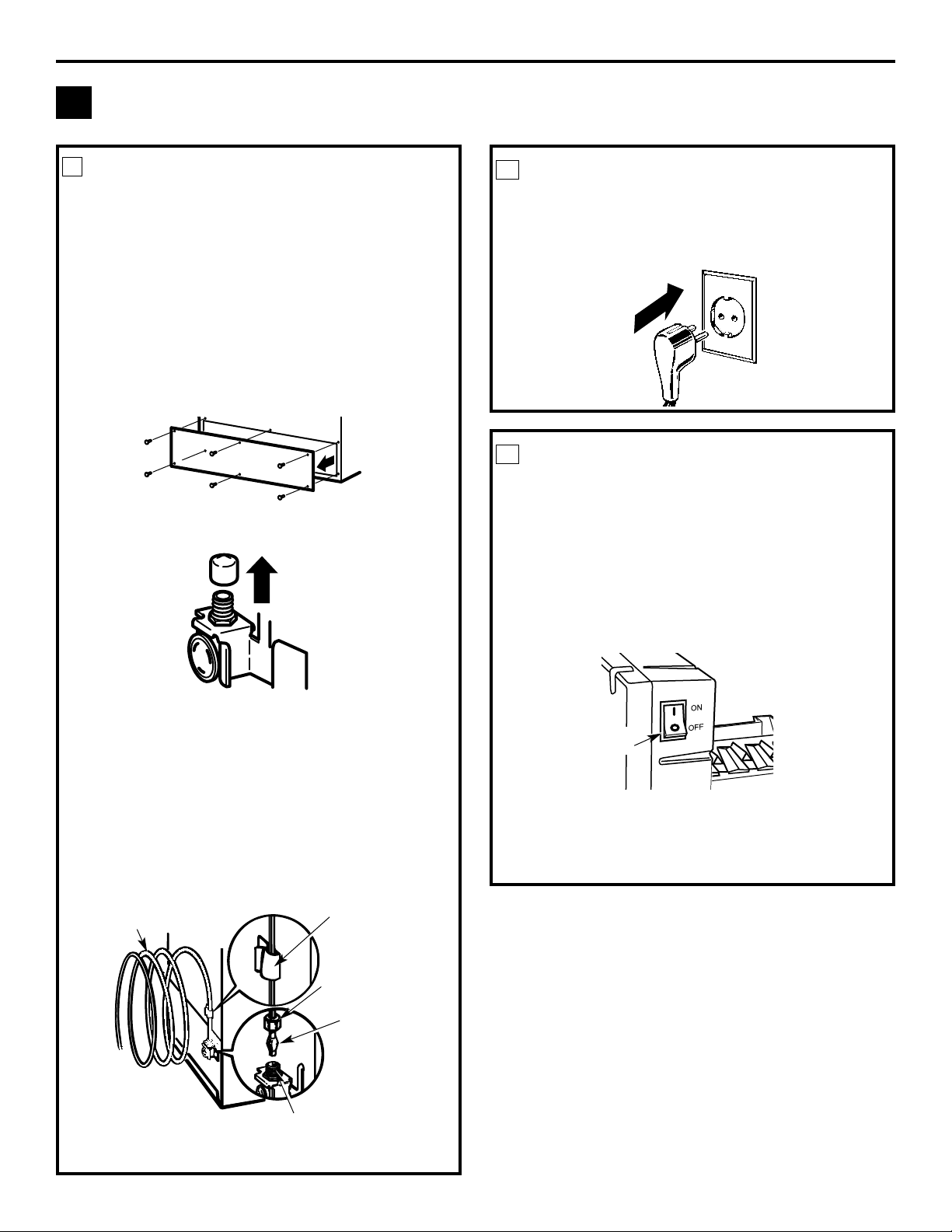 ON

OFF