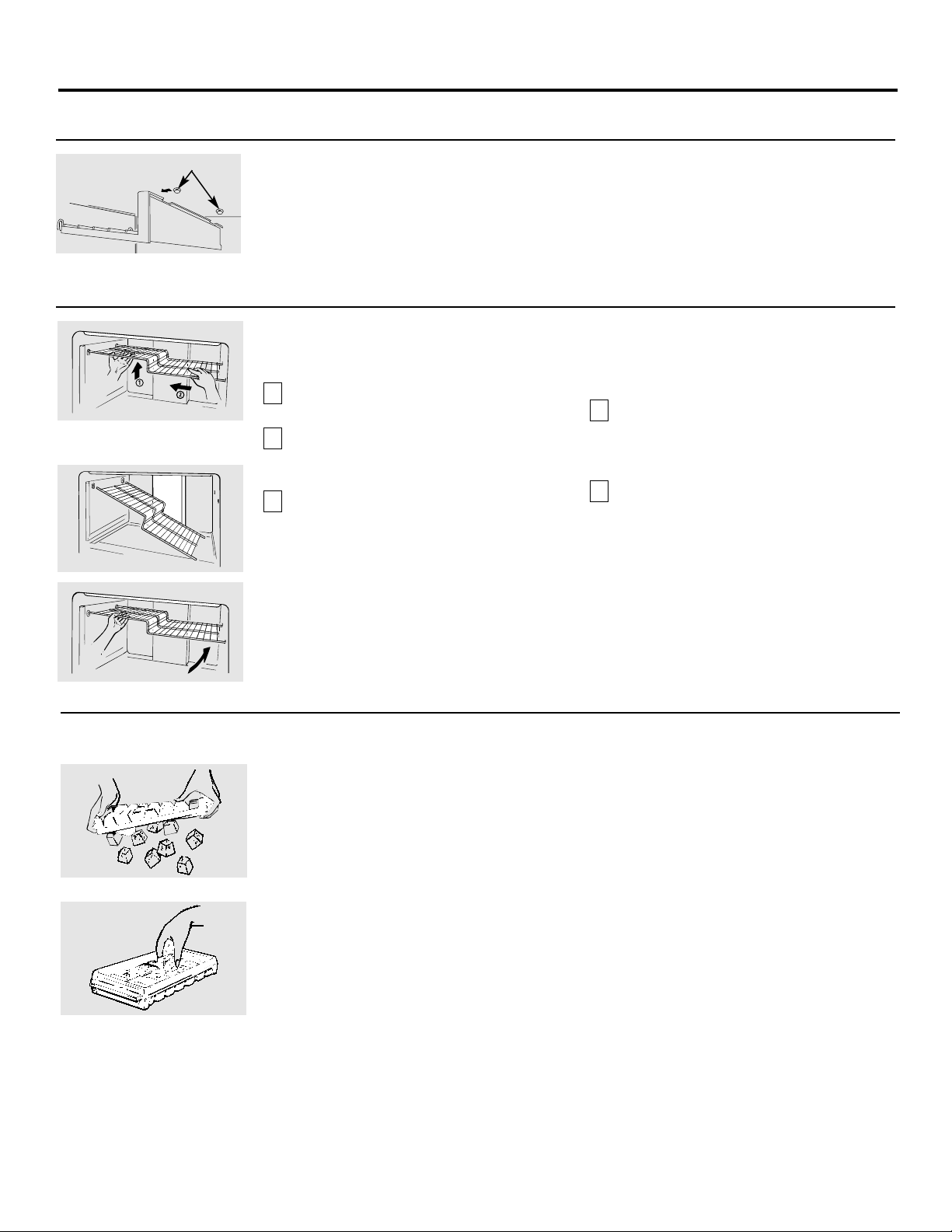 ①
②