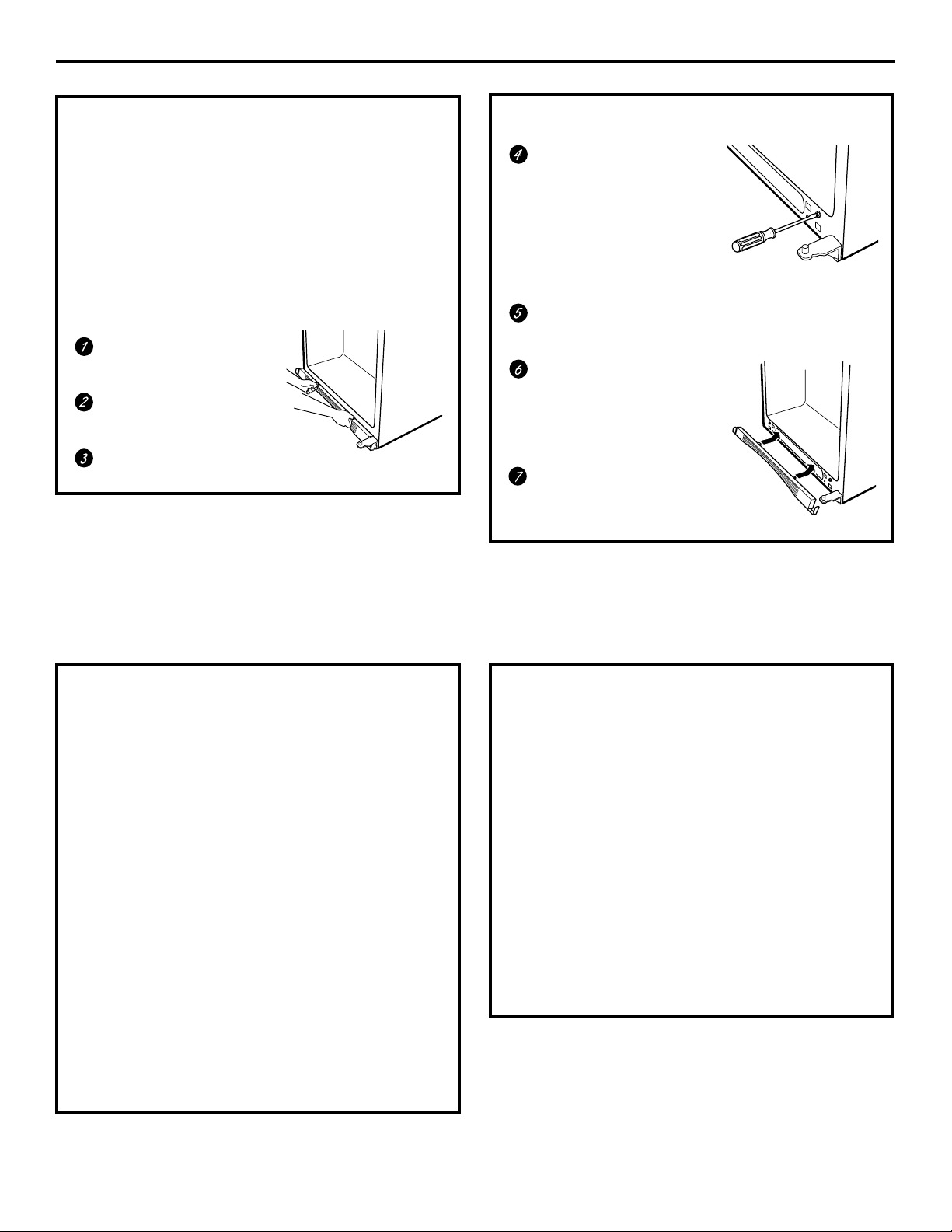 1

2

3

4

5

6

7