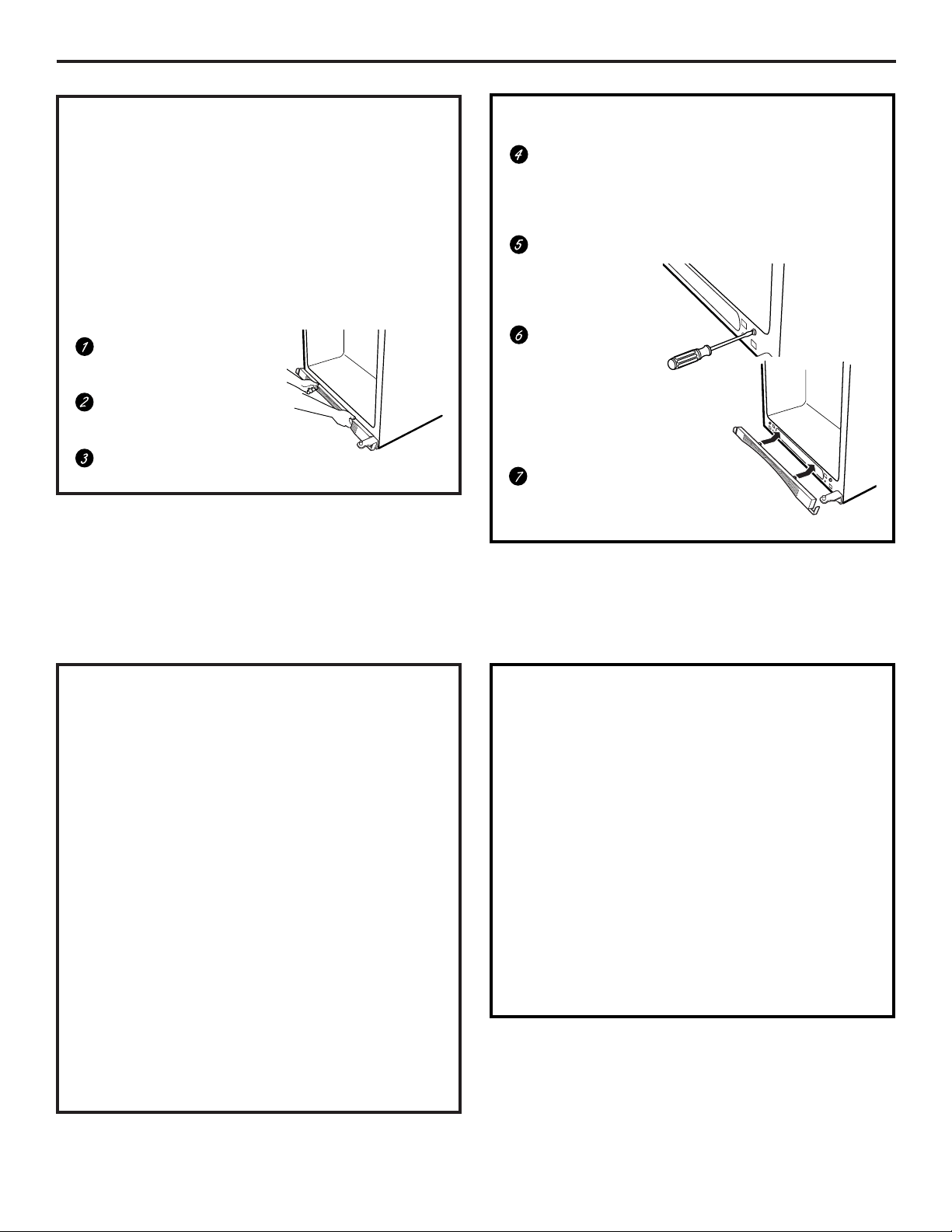 1

2

3

4

5

6

7