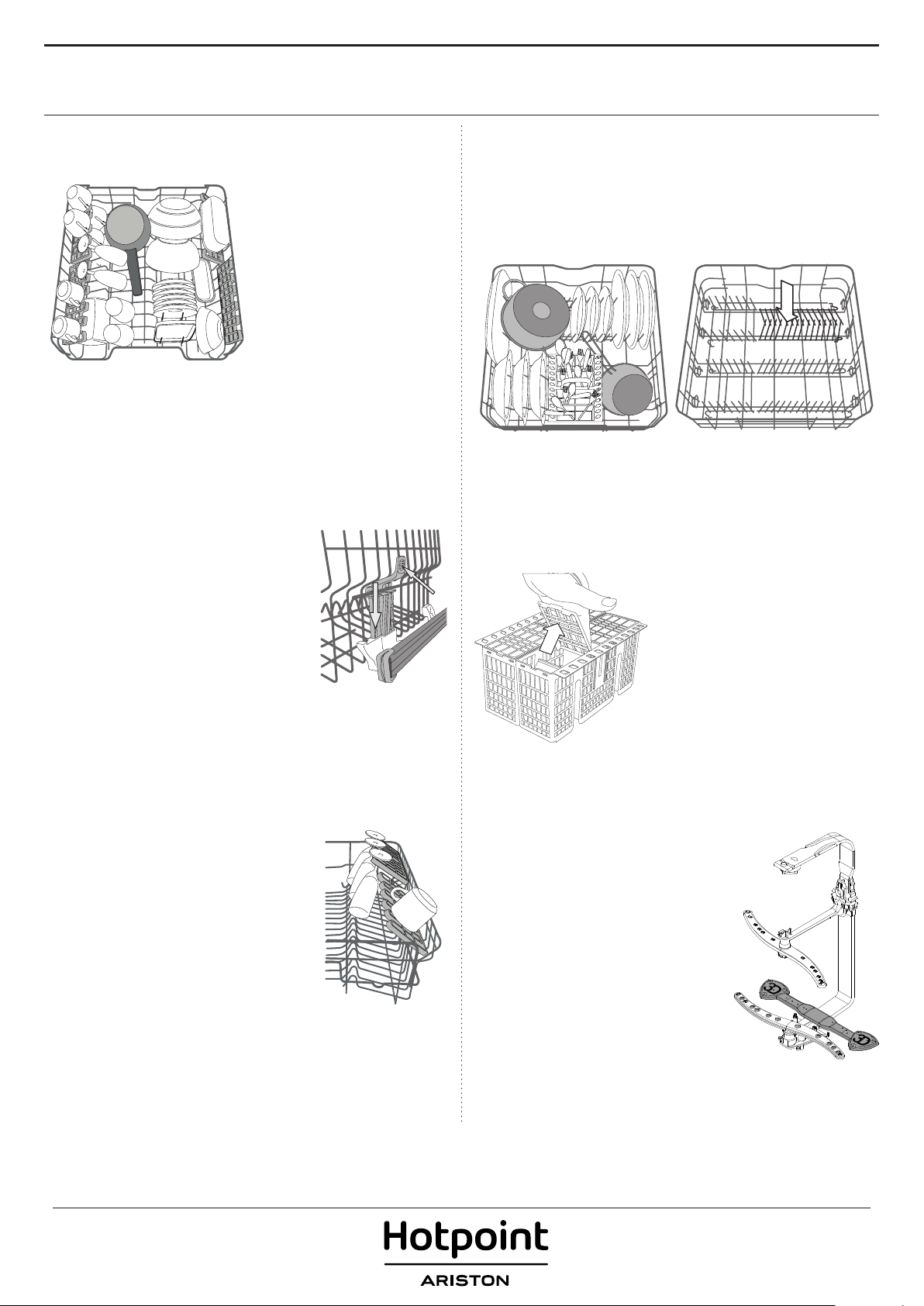 Hotpoint

ARISTON