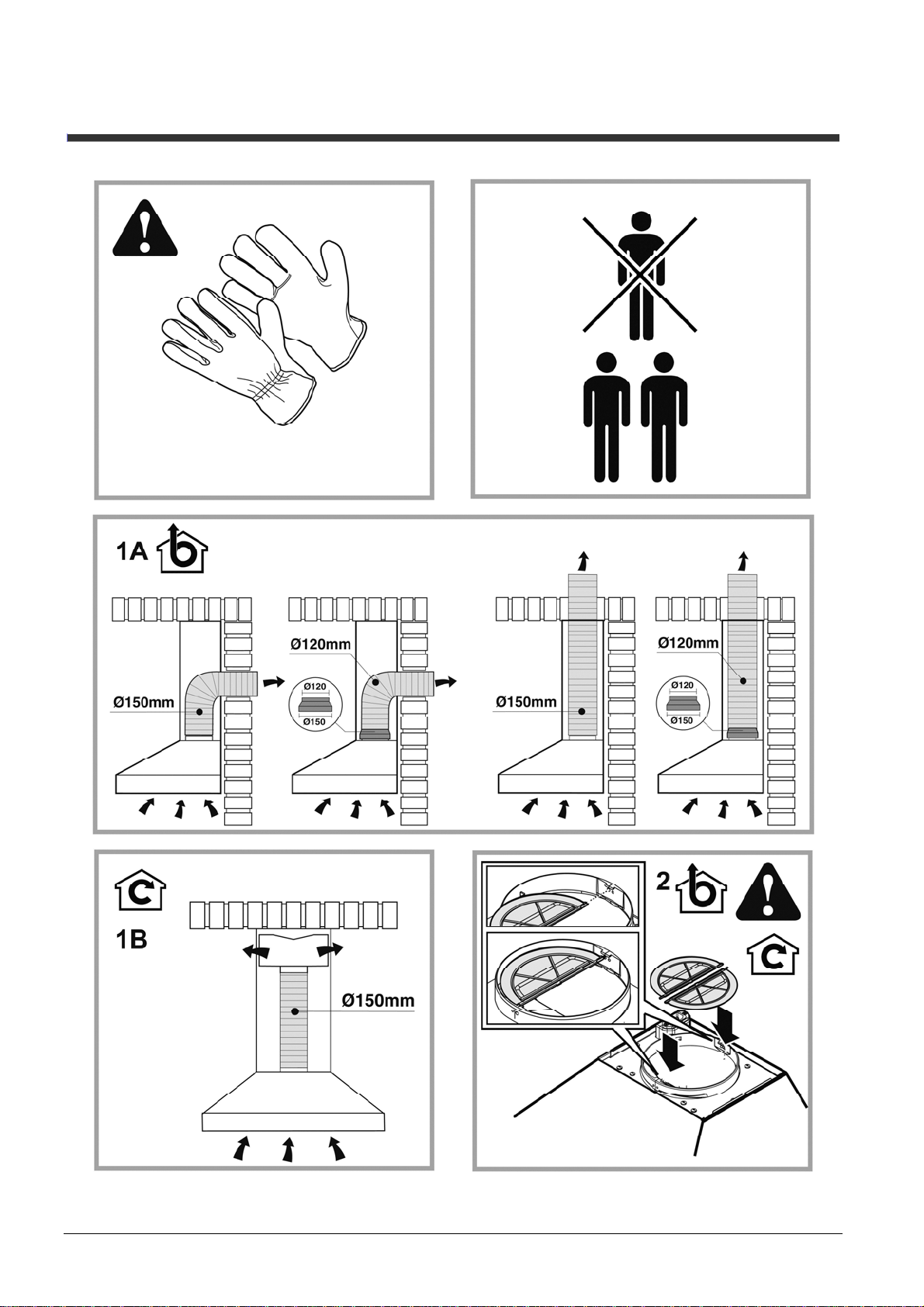 1A

Ø150mm

Ø120mm

Ø120

Ø150

Ø150mm

Ø120mm

Ø120

Ø150

1B

Ø150mm

2