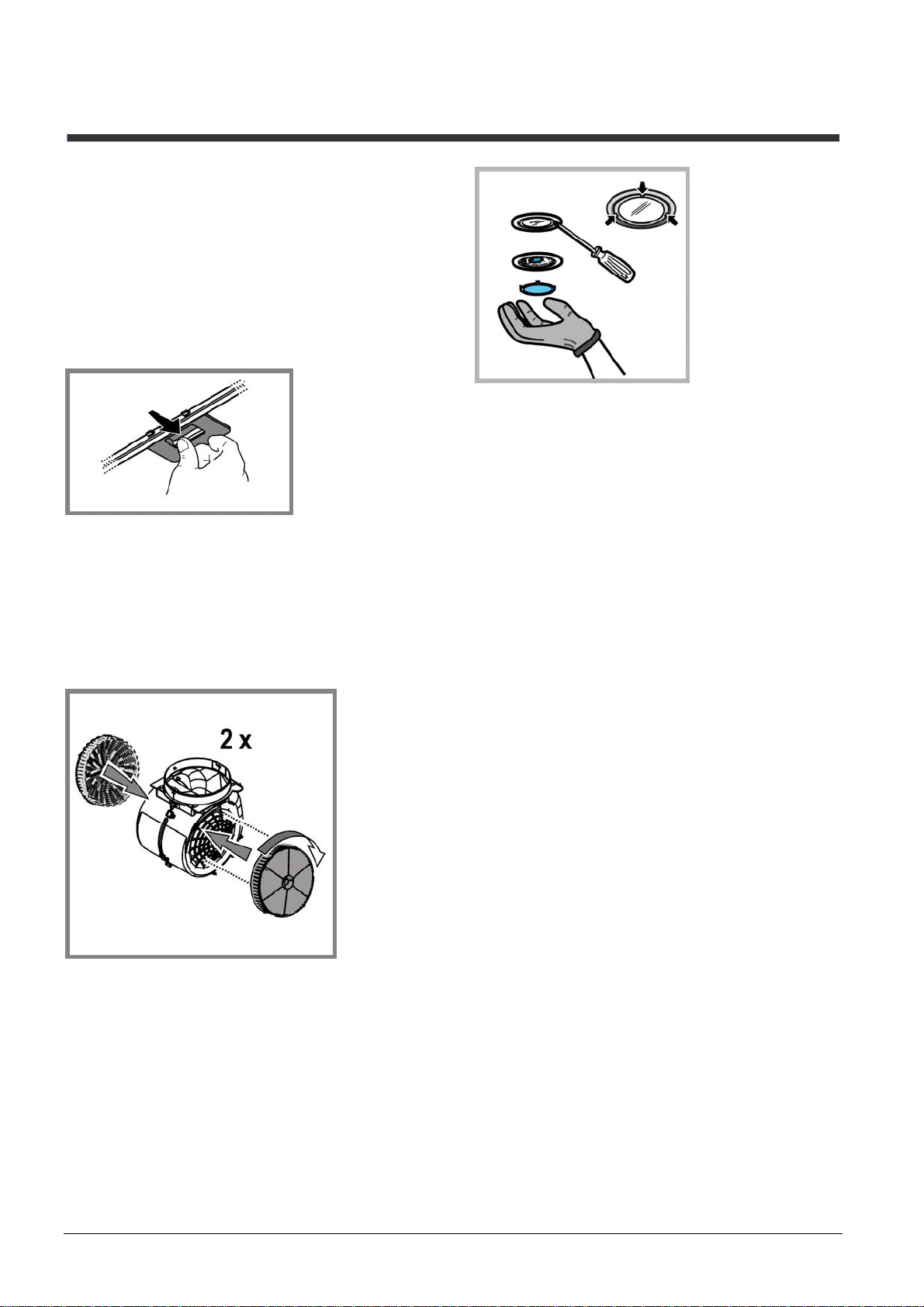 2 x