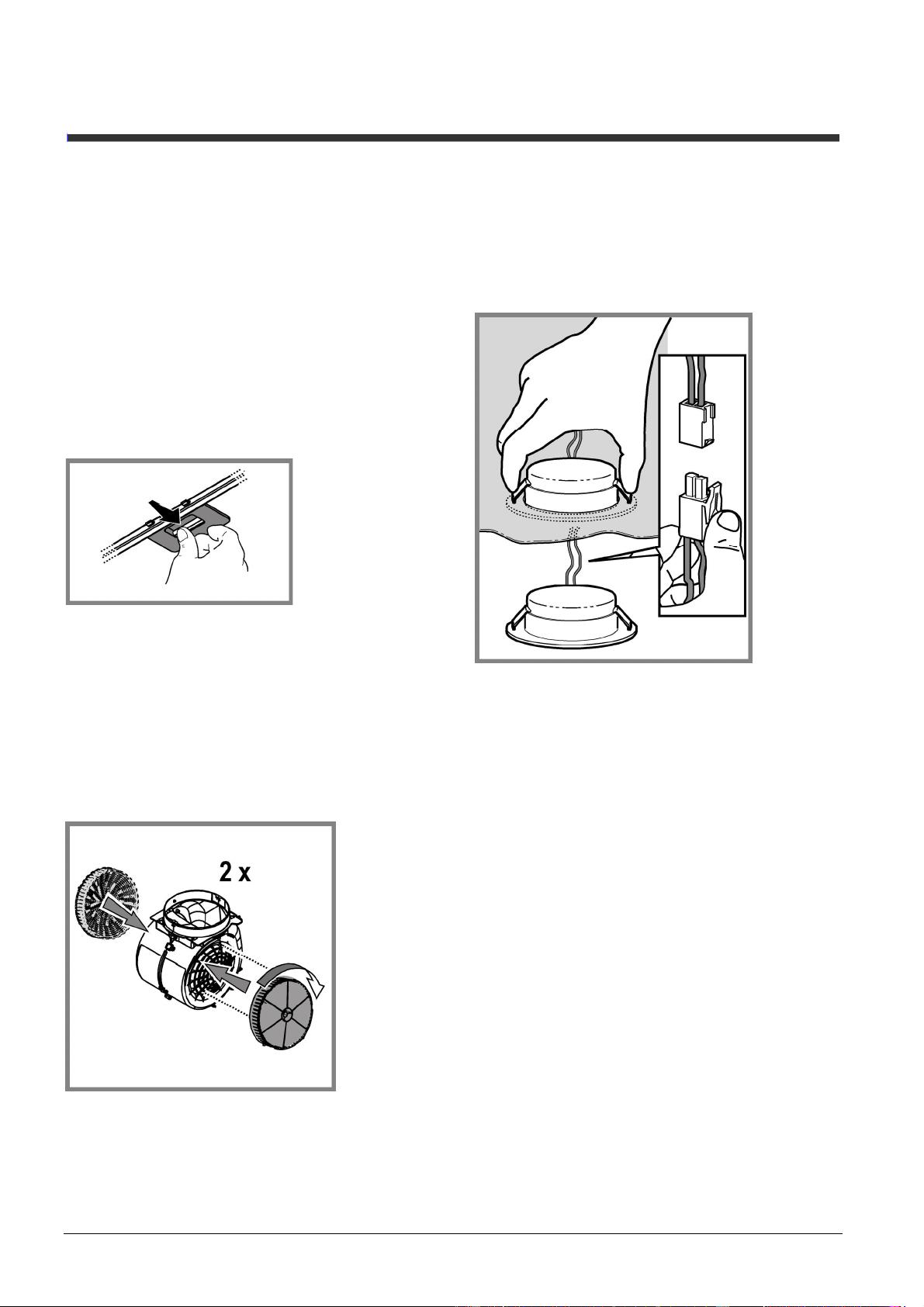 2 x