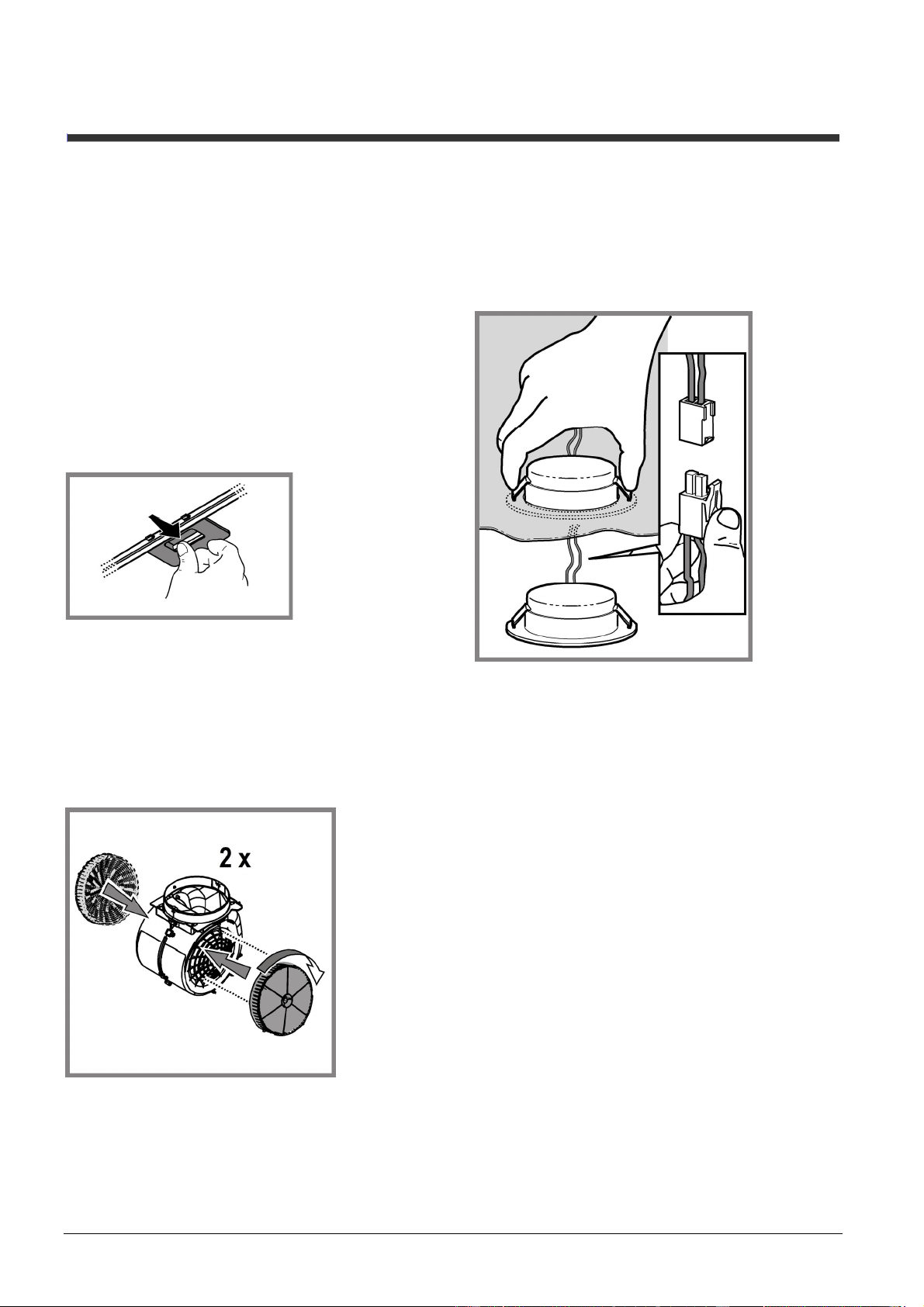 2 x