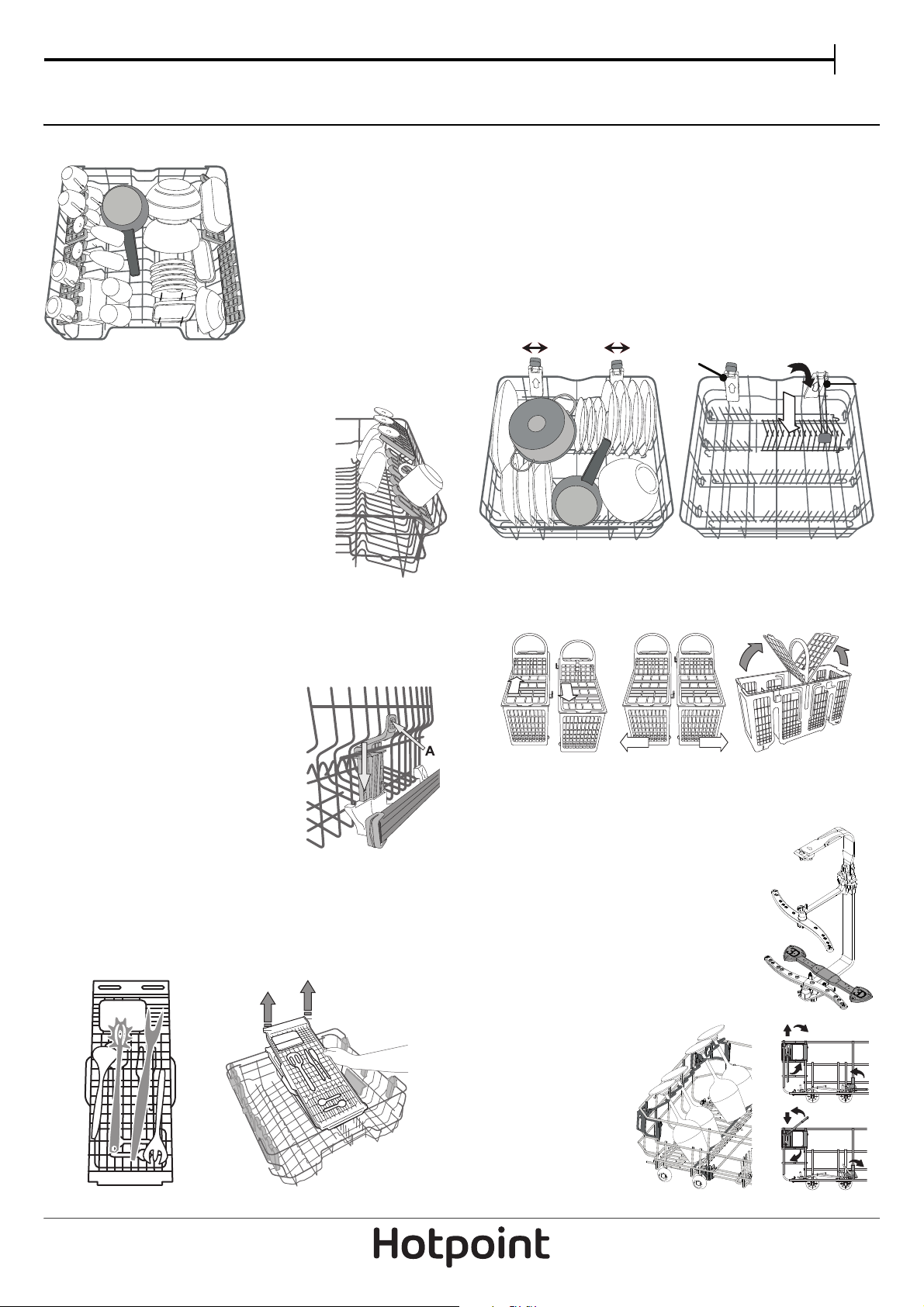 A

Hotpoint