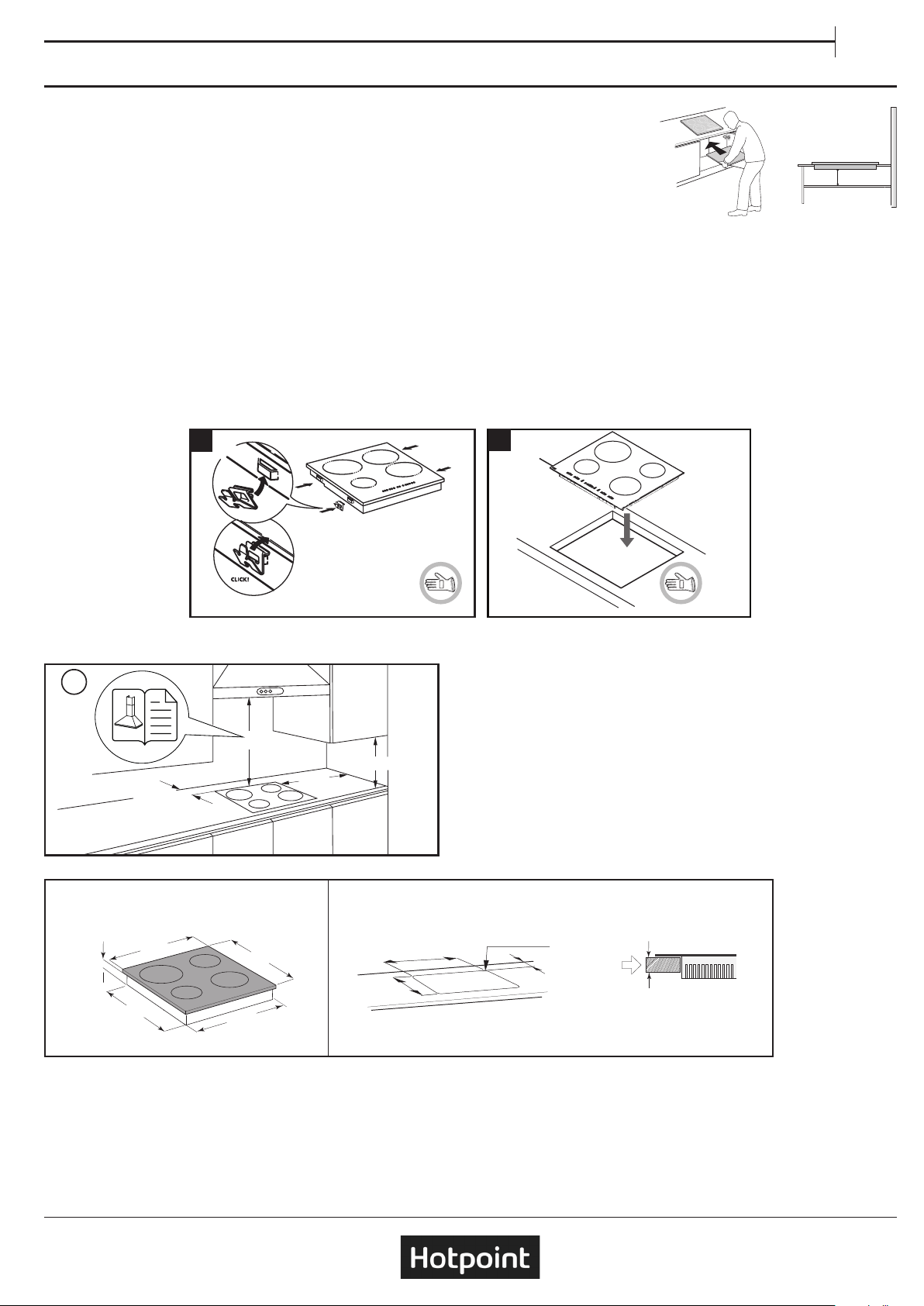 CLICK!

Hotpoint