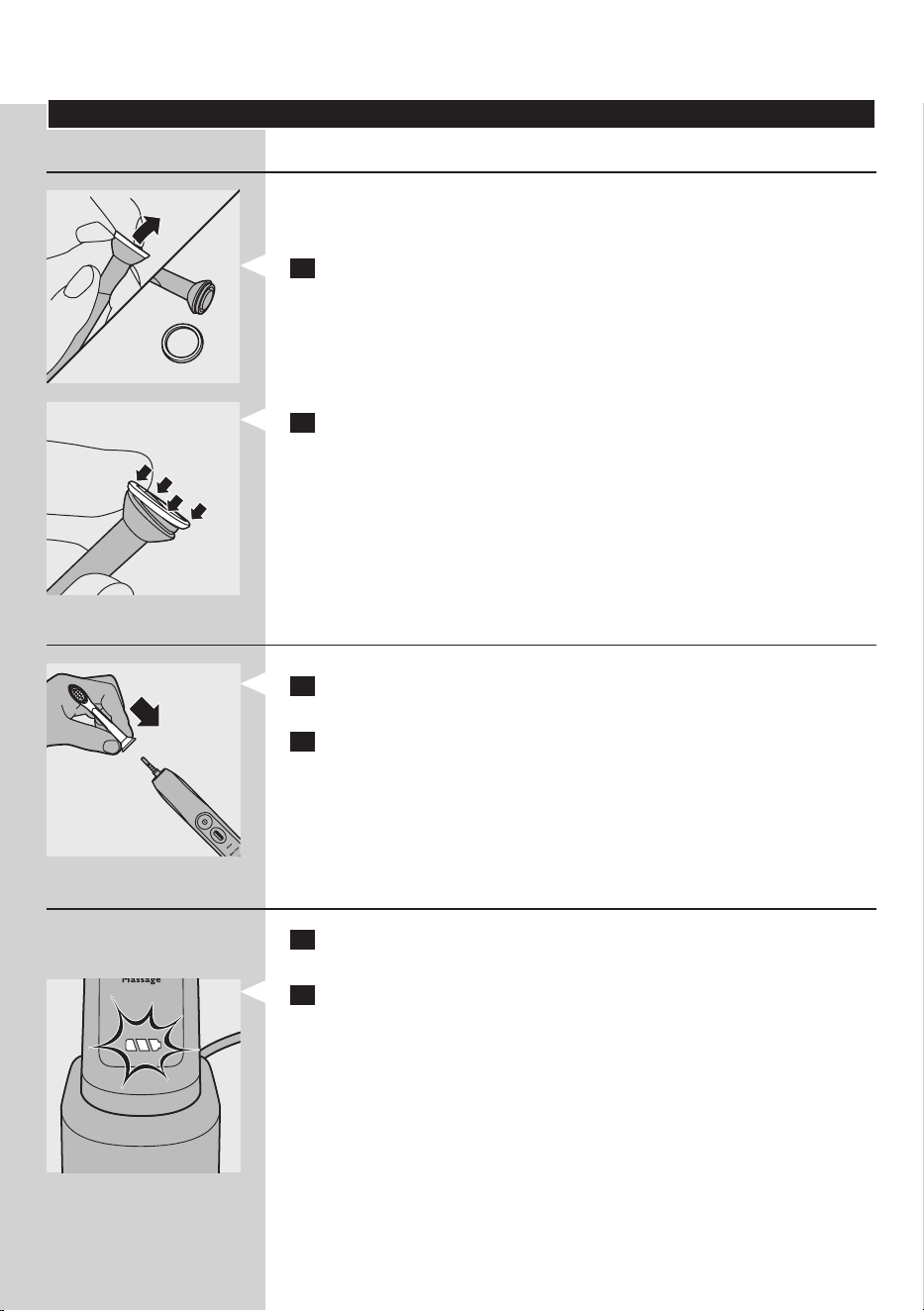 Massage