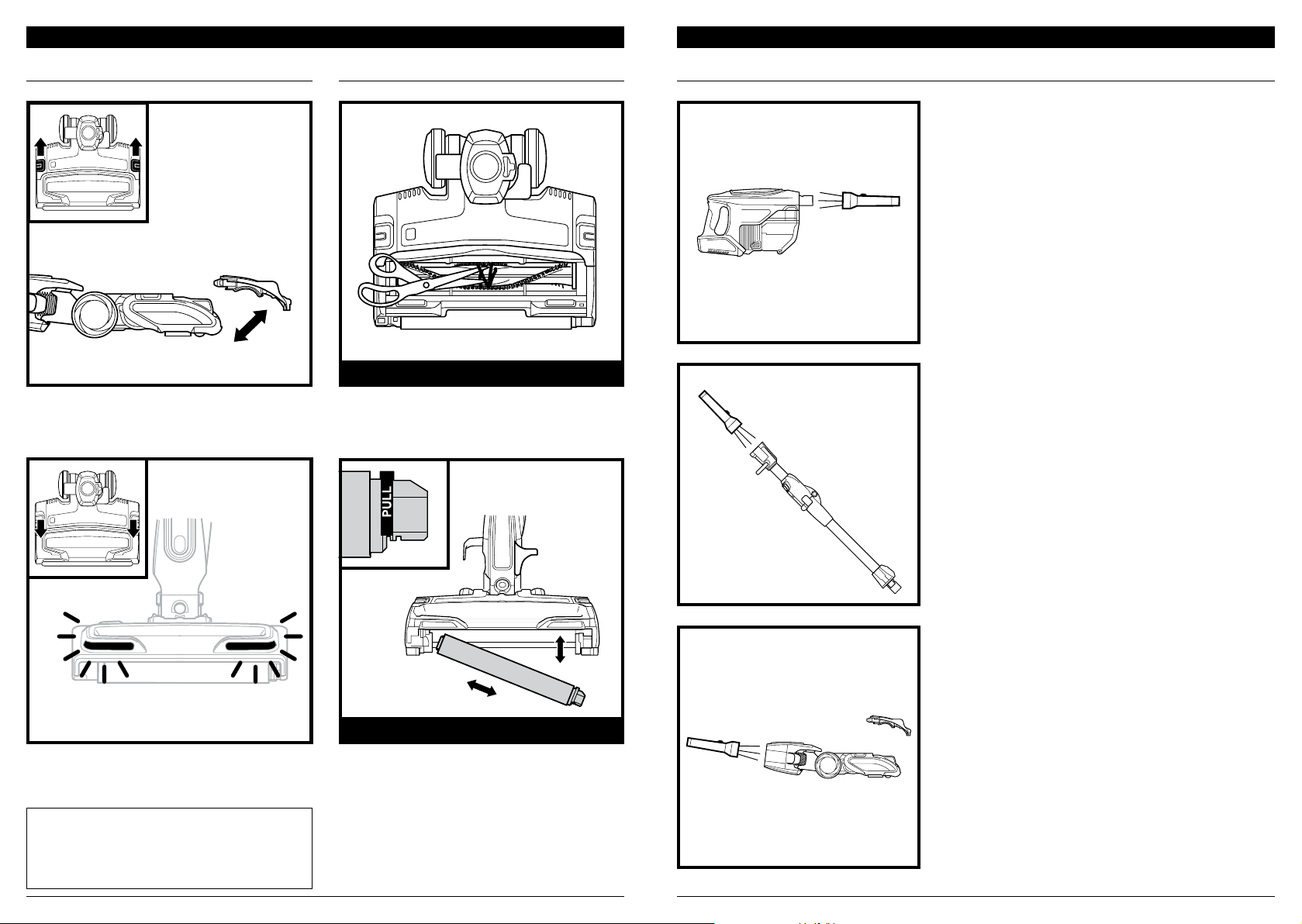 PULL