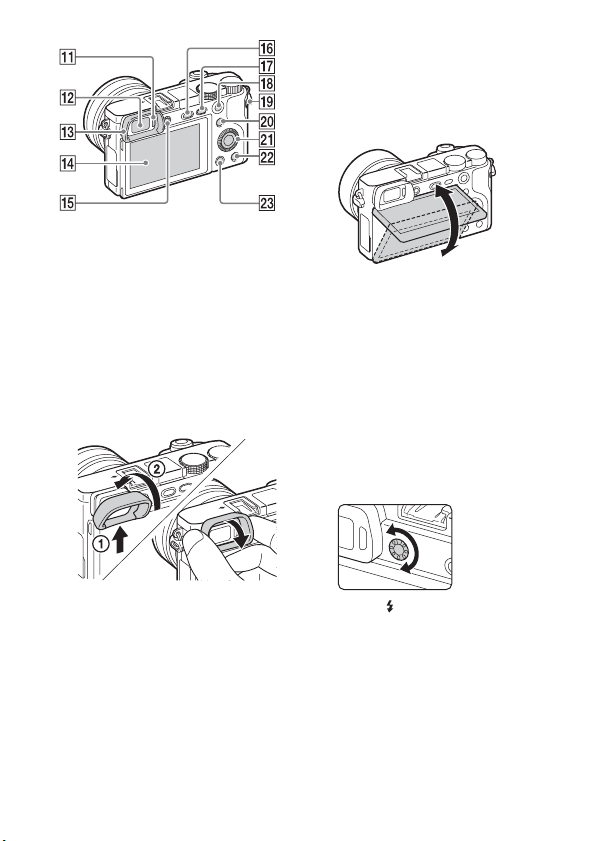 11
12
13
14
15
16
17
18
19
20
21
22
23

①
②