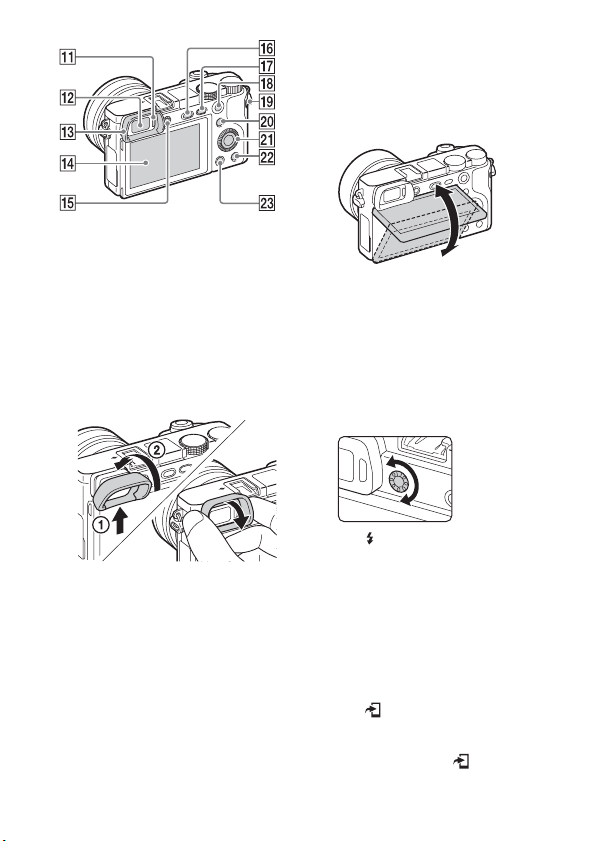 11
12
13
14
15
16
17
18
19
20
21
22
23

①
②