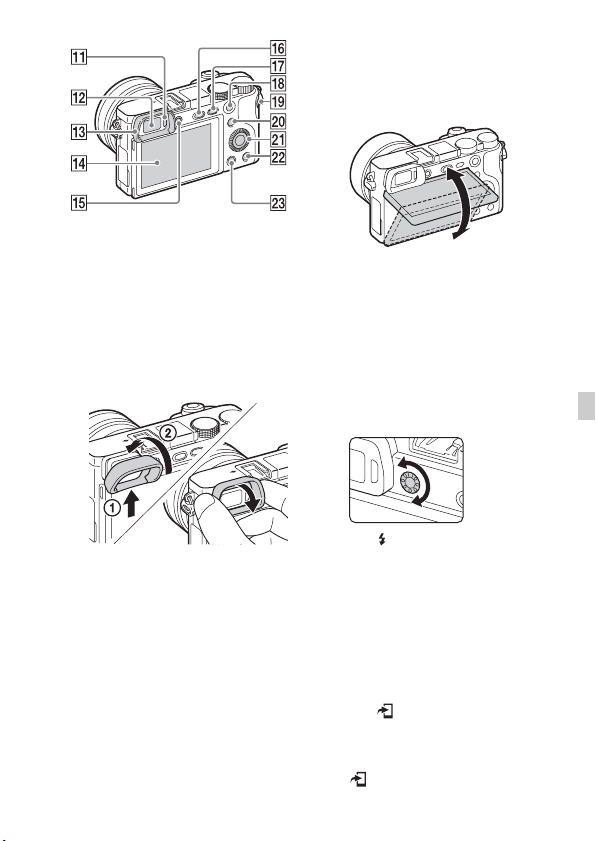 11
12
13
14
15
16
17
18
19
20
21
22
23

1
2