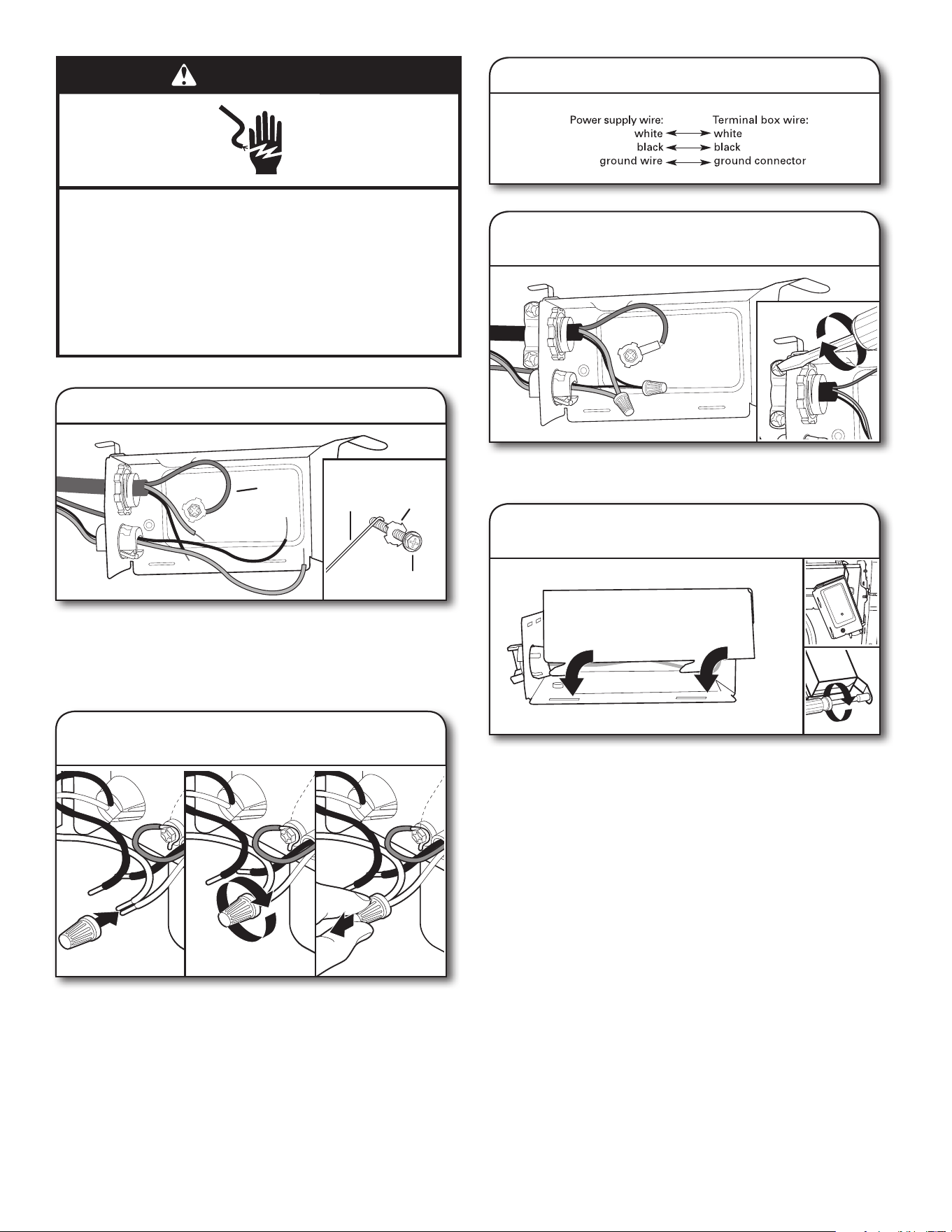 Power supply wire: white black ground wire

Terminal box wire: white black ground connector