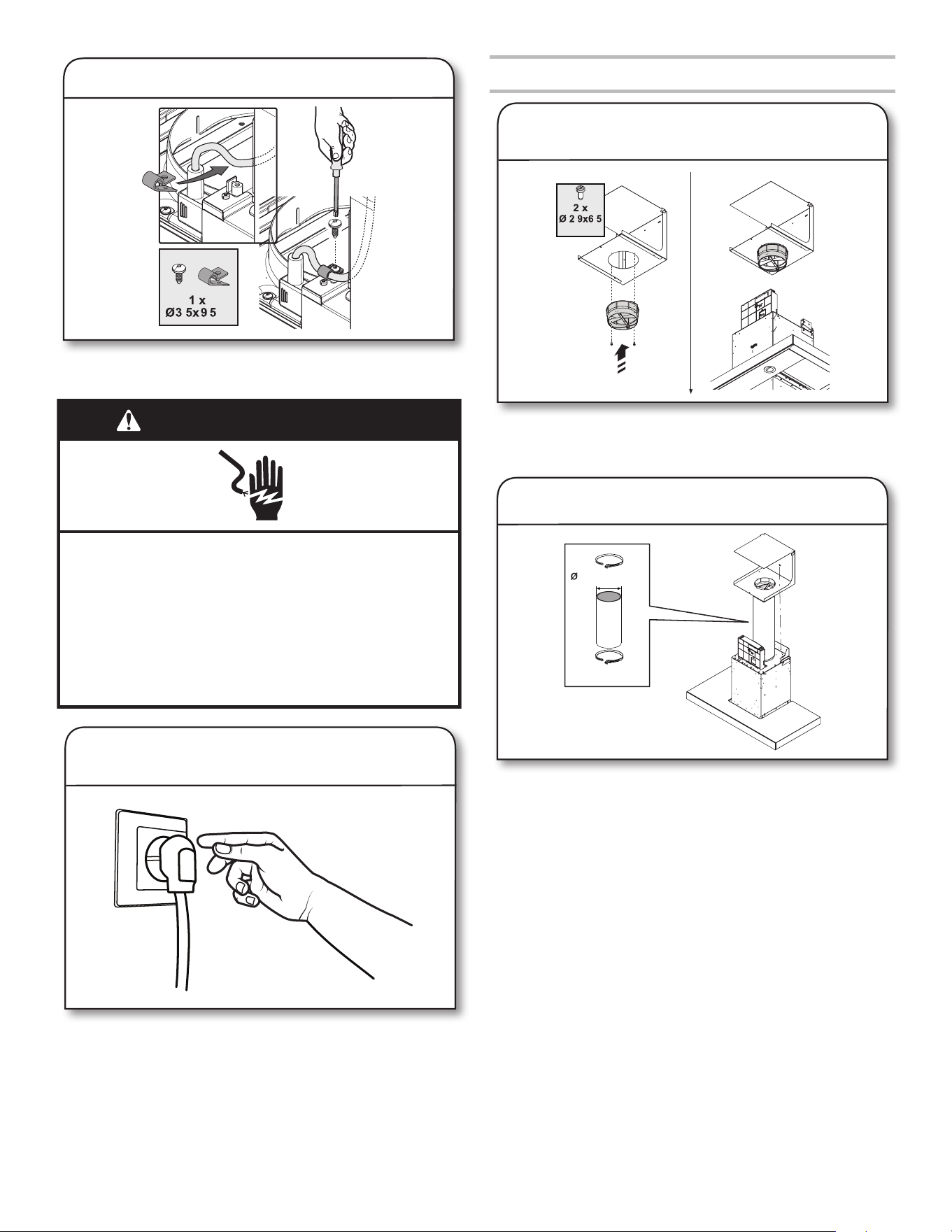 1 x
Ø3 5x9 5

2 x
Ø 2 9x6 5

Ø