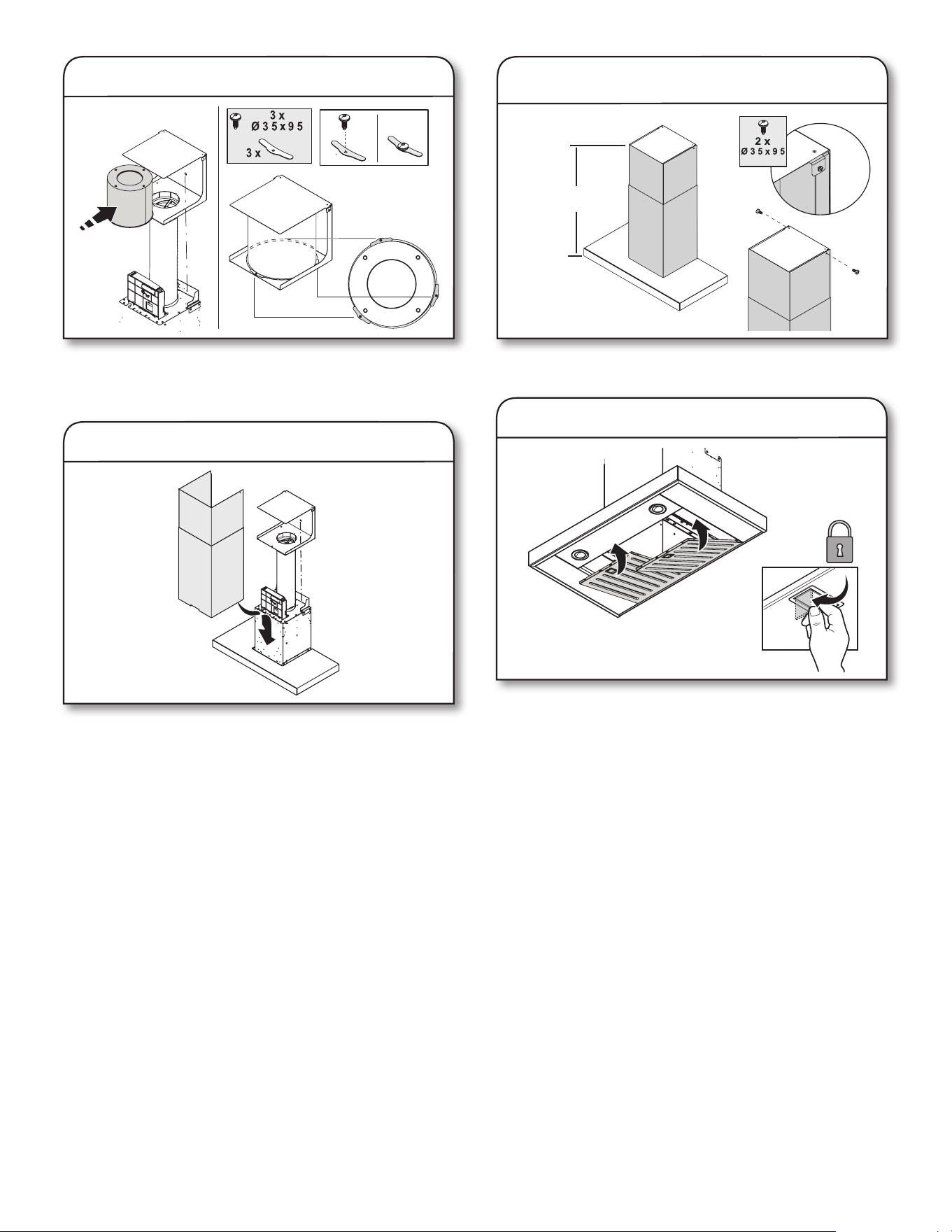 3 x
Ø 3 5 x 9 5

3 x

2 x
Ø 3 5 x 9 5