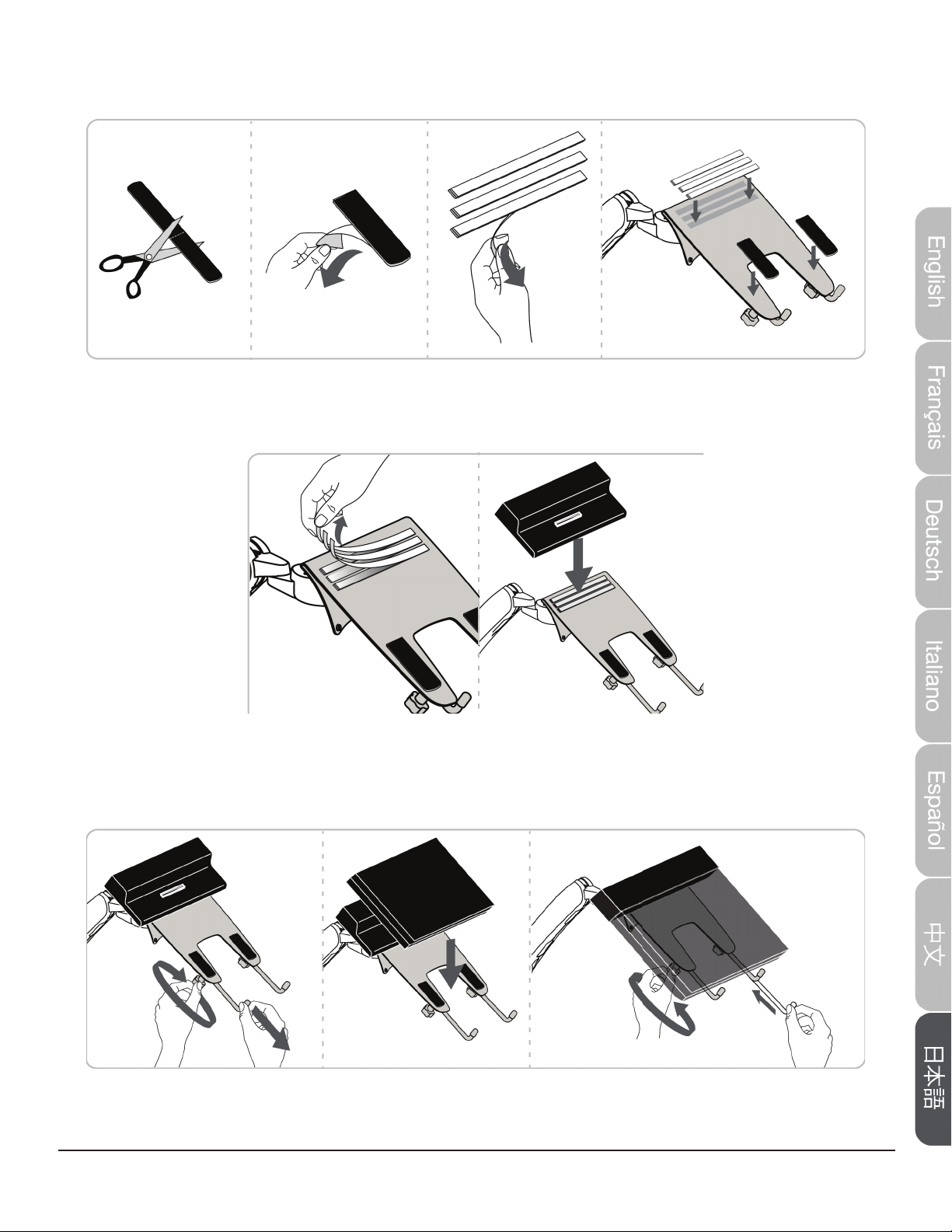 English

Français

Deutsch

Italiano

Español

中文

日本語