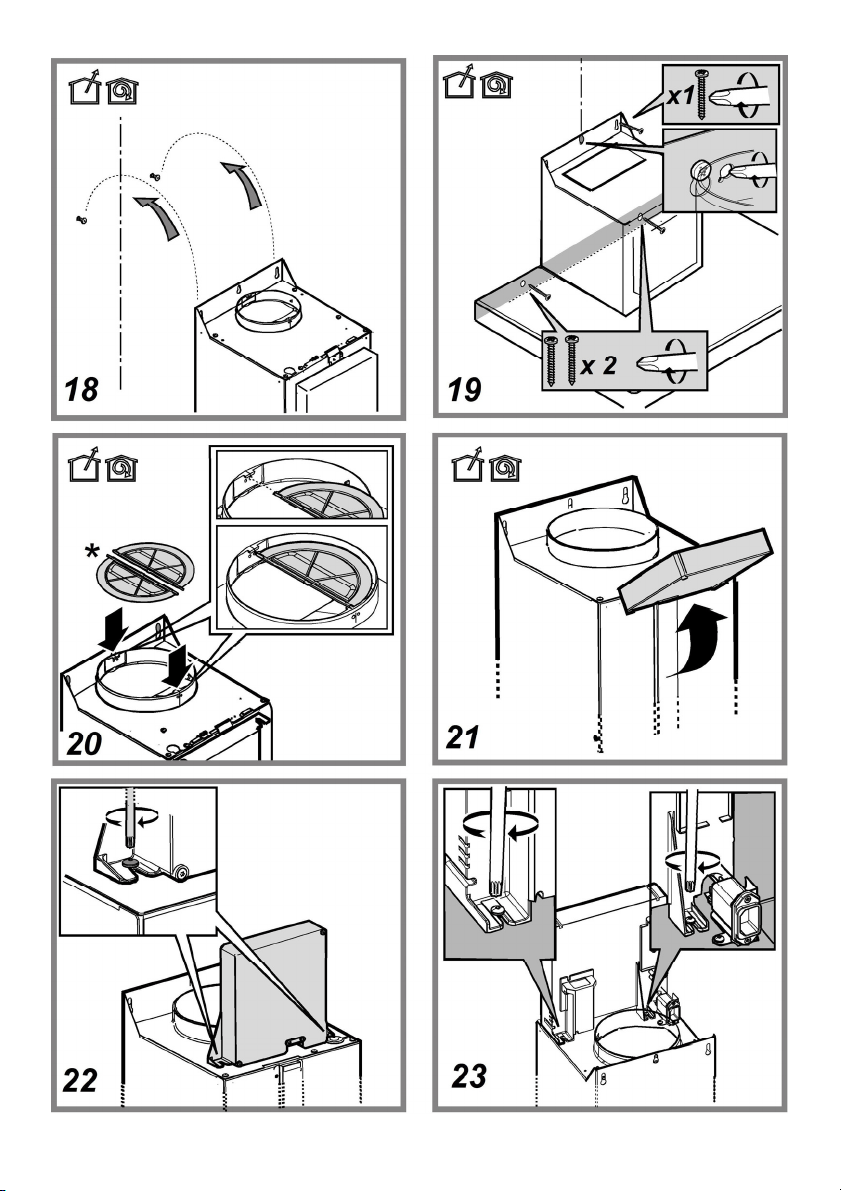 18

x1

x 2

19

*

20

21

22

23