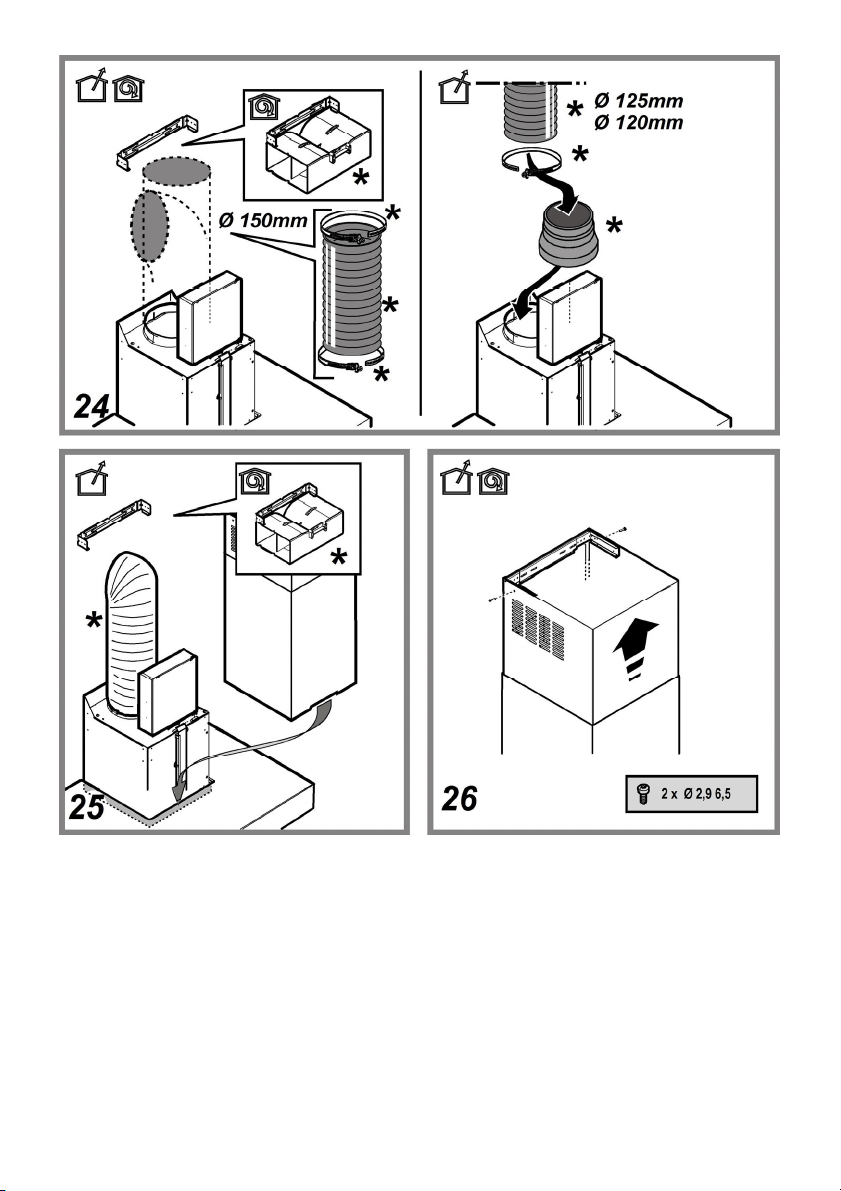 *
Ø 150mm
*
*
*
24

*
Ø 125mm
Ø 120mm
*
*

*
*
25

26
2 x Ø 2,9 6,5