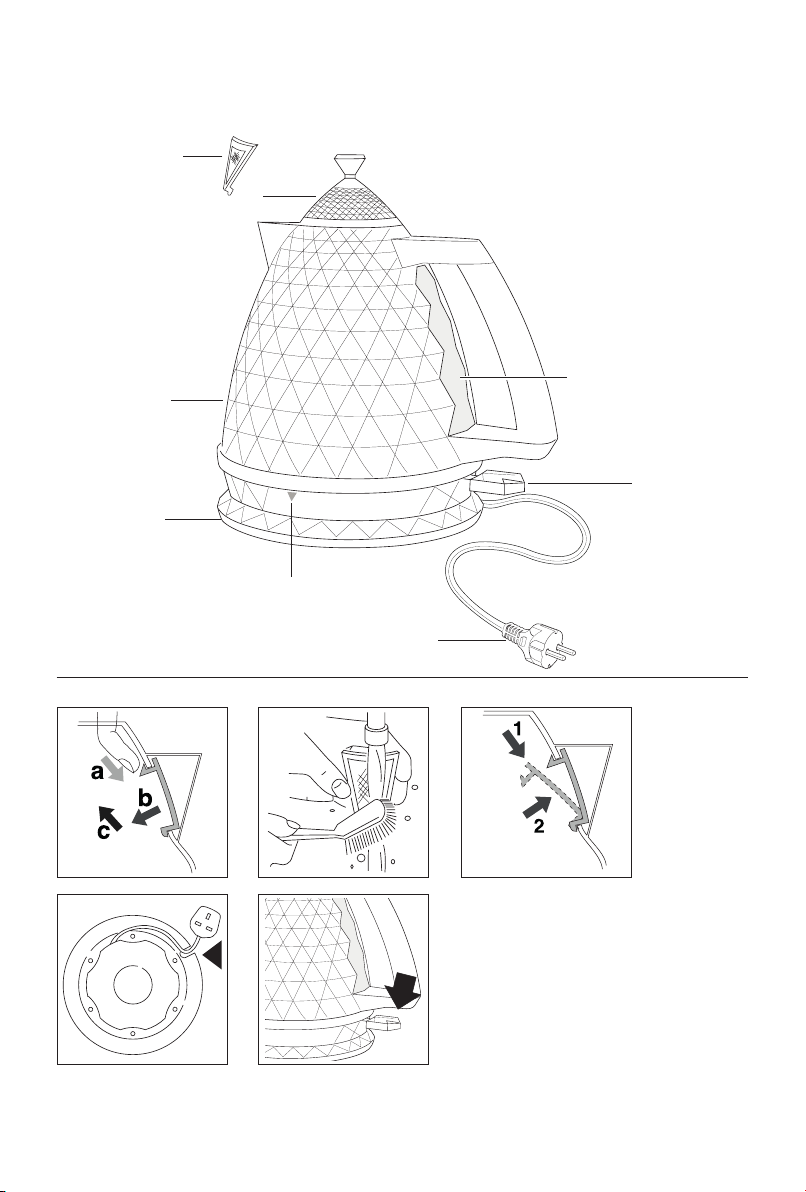 a
b
c

1
2