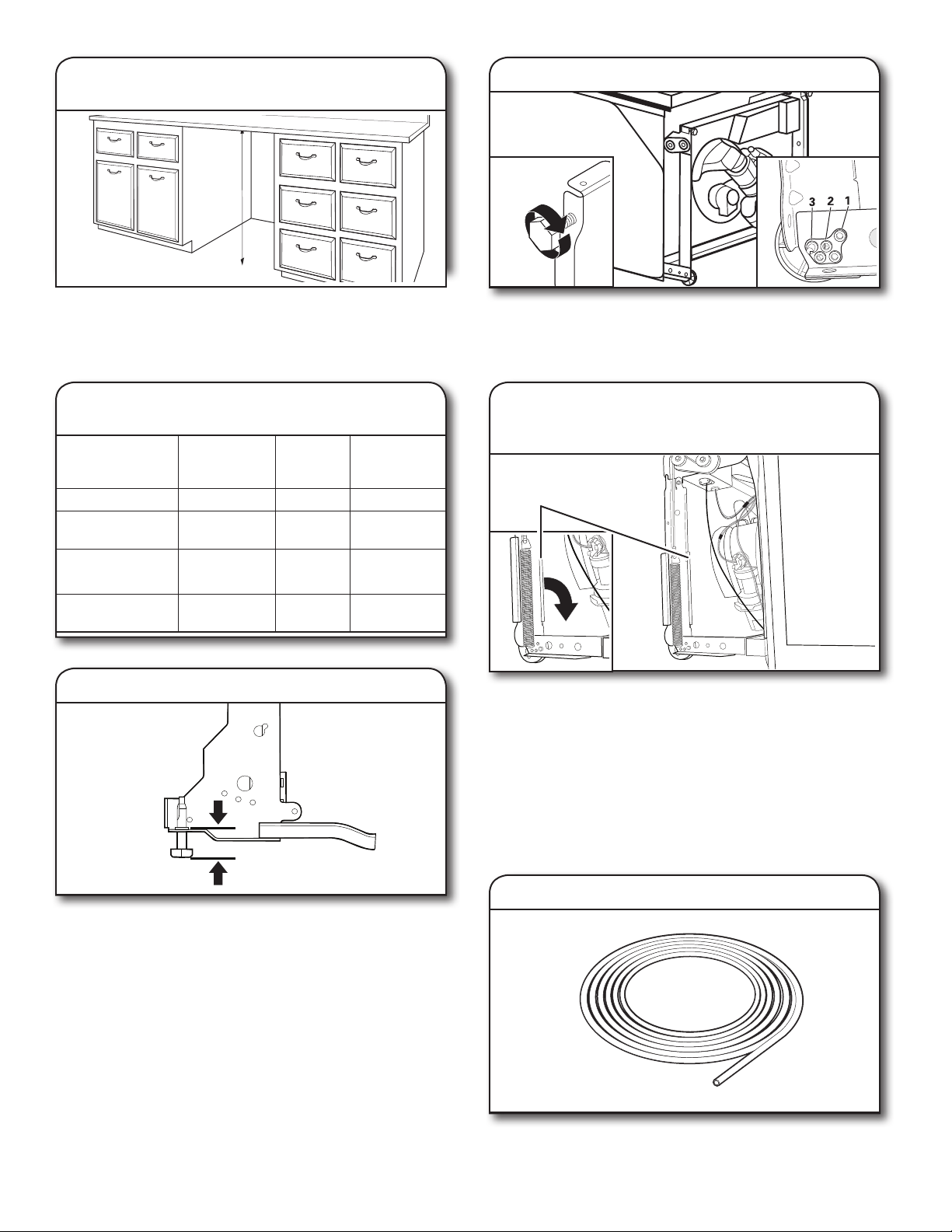 3 2 1